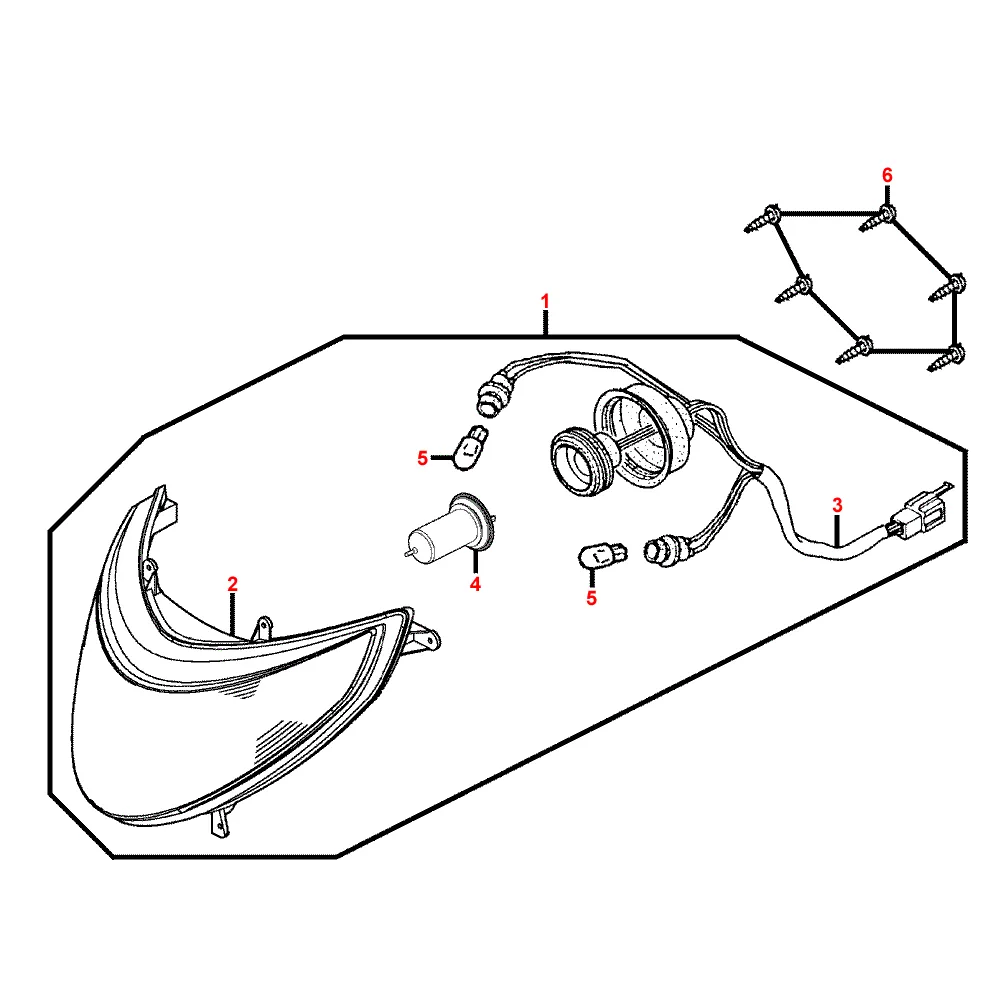 6
1
5
3
2
4
5