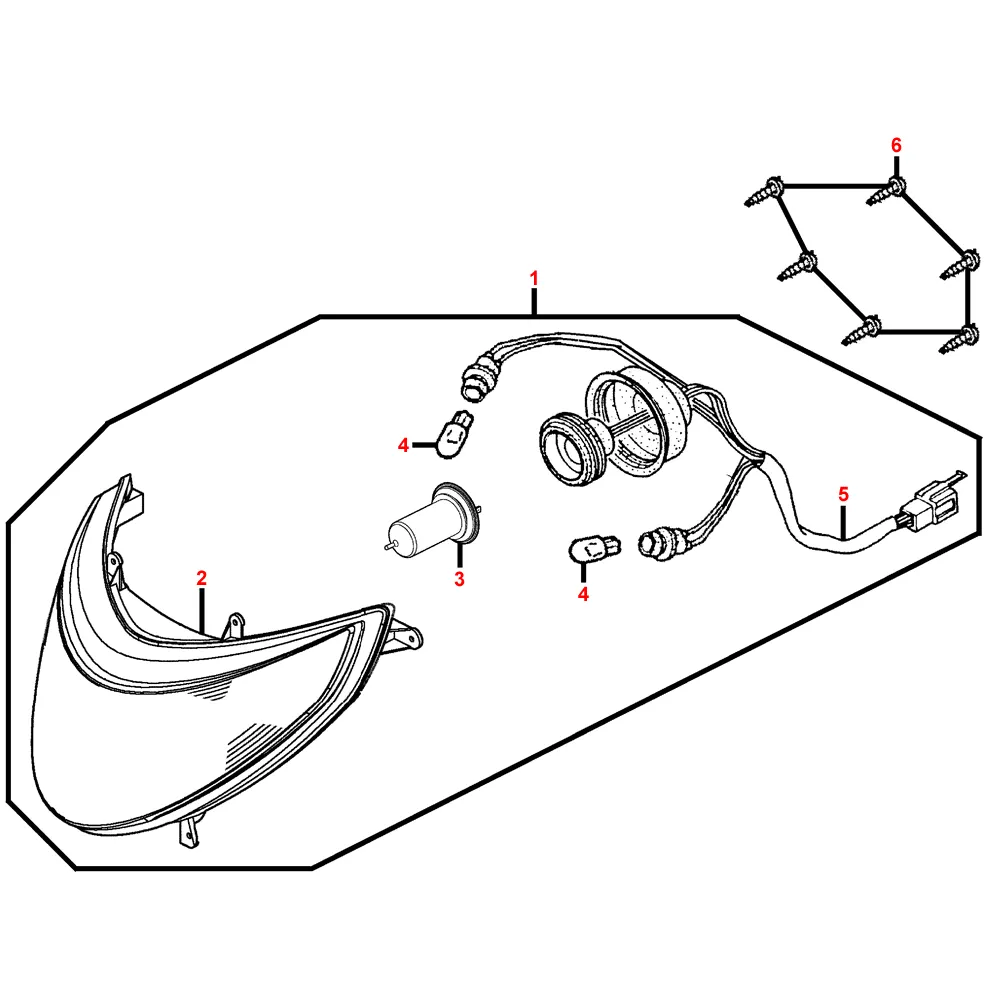 6
1
4
5
2
3
4