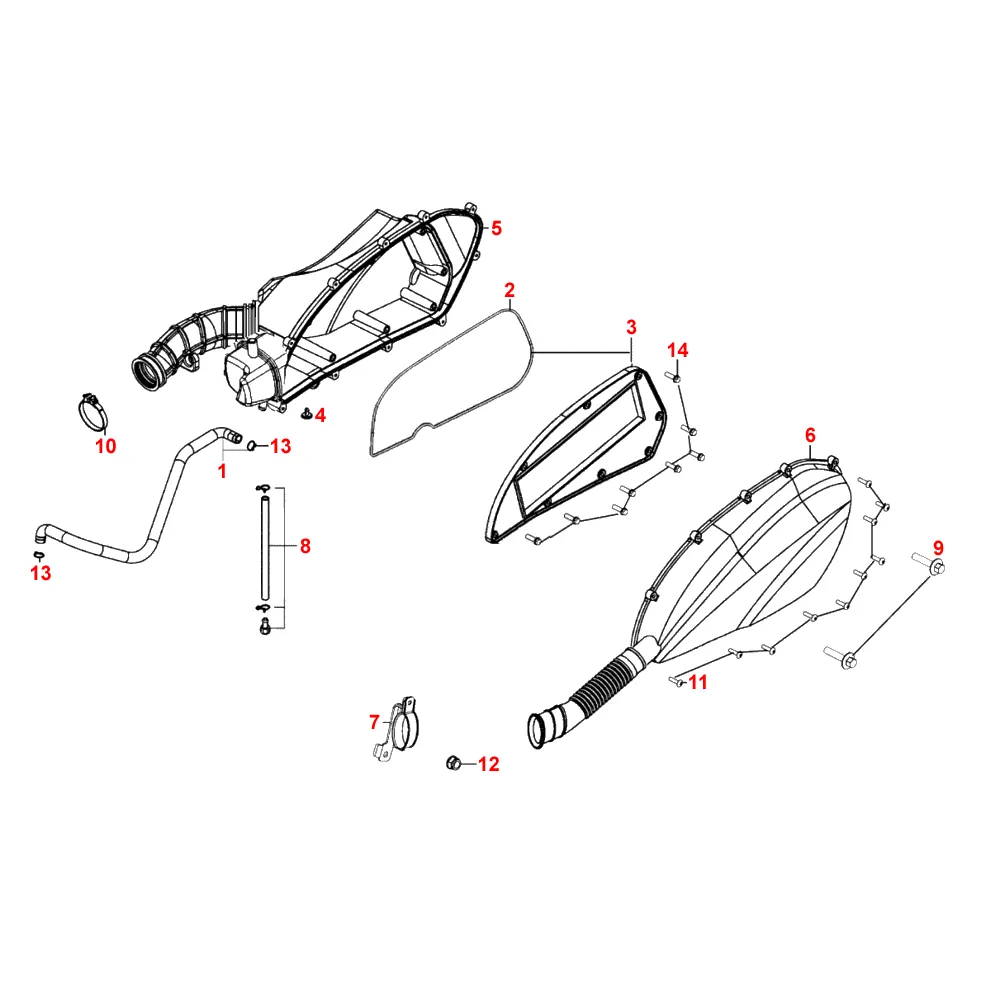 5
2
3
14
4
10
13
1
6
8
13
9
11
7
12