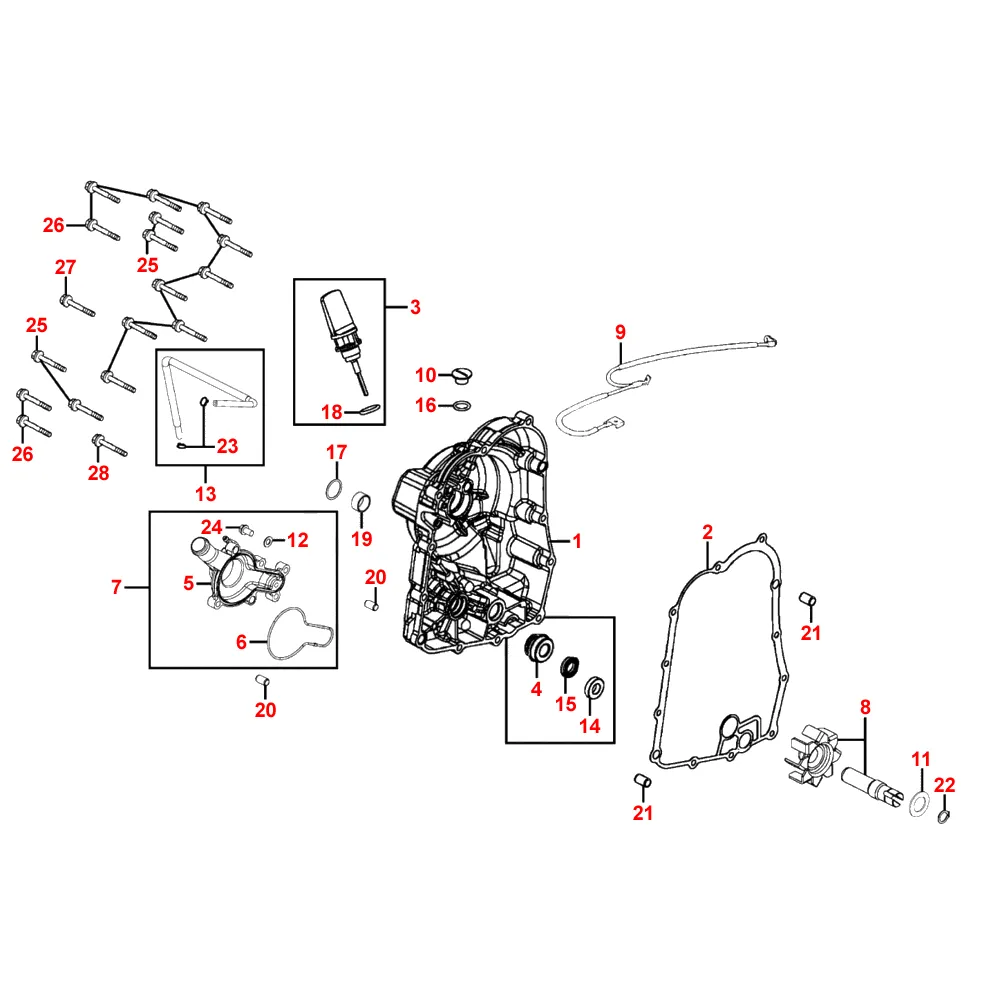 26
25
27
25
26
28
3
18
23
13
9
10
16
17
19
1
24
12
7
5
6
20
20
2
21
4
15
14
8
11
22
21