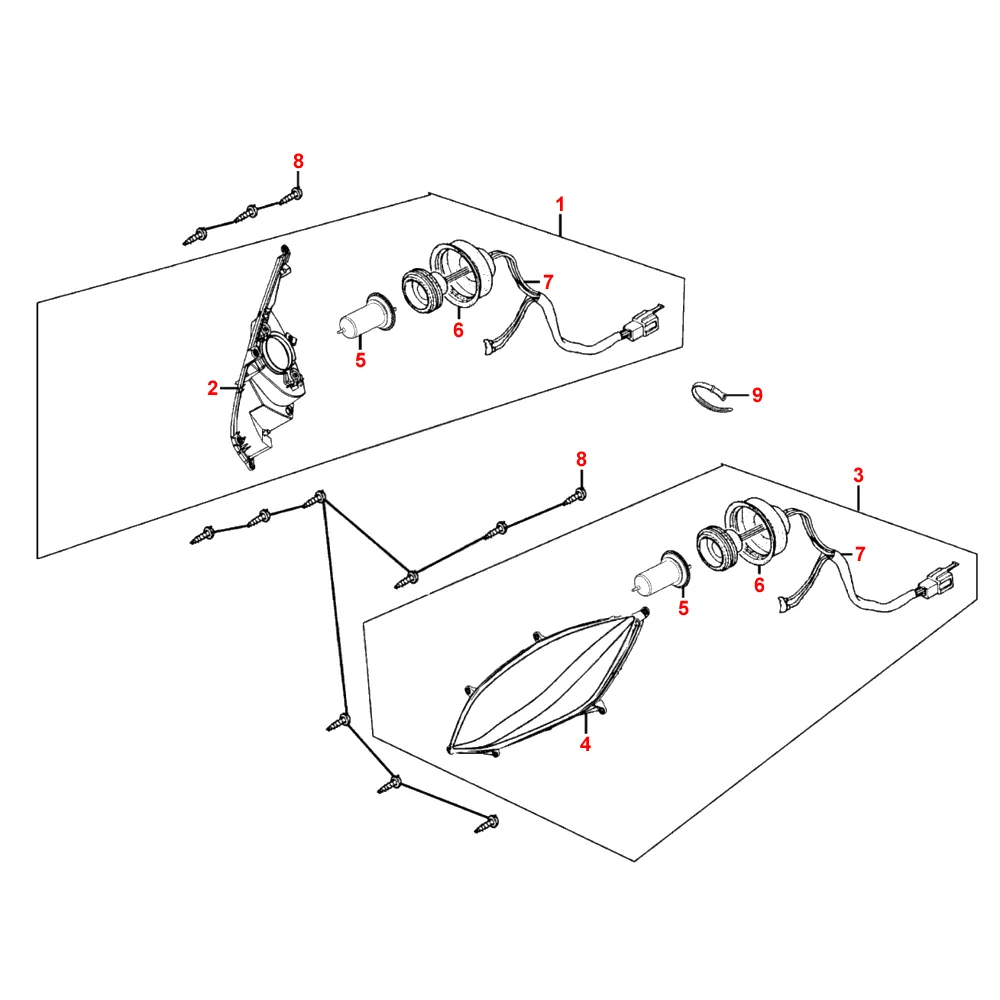 8
1
7
6
5
2
9
8
3
7
6
5
4