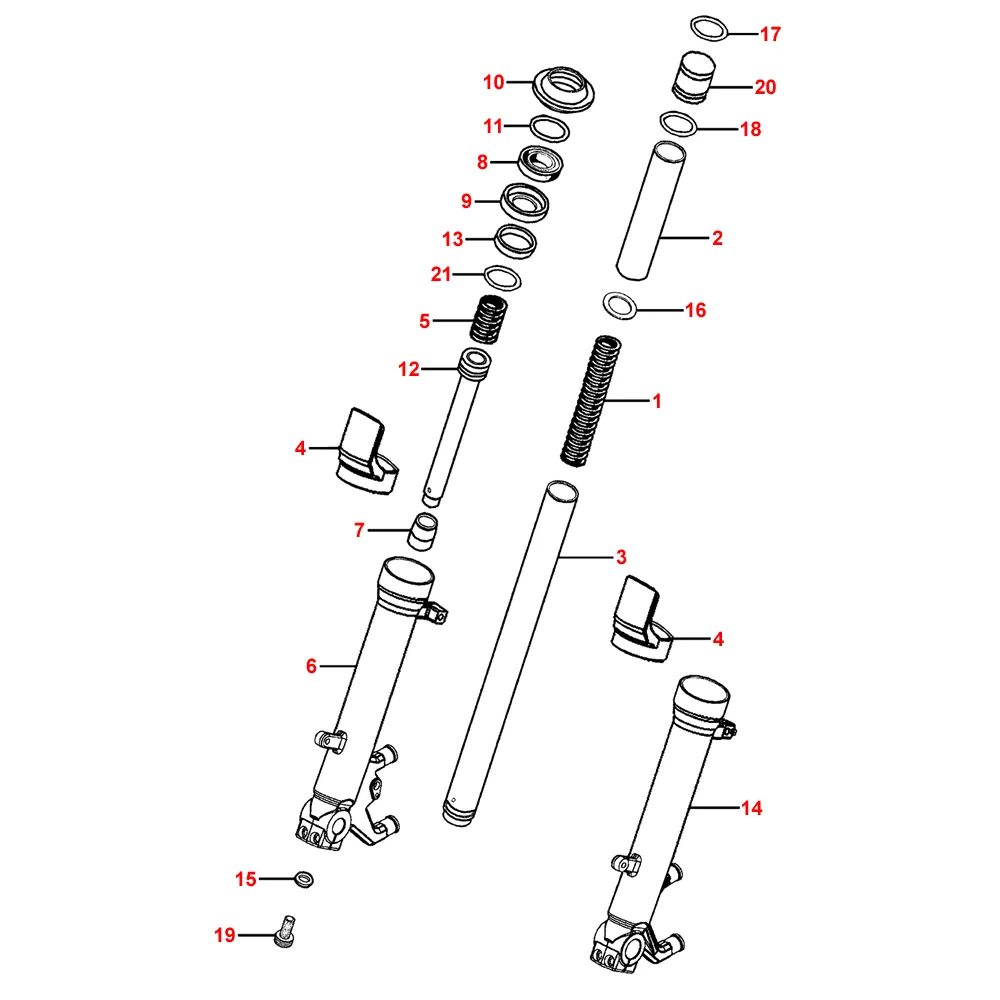 17
10
20
11
18
8
9
2
13
21
16
5
12
1
4
7
3
4
6
14
15
19