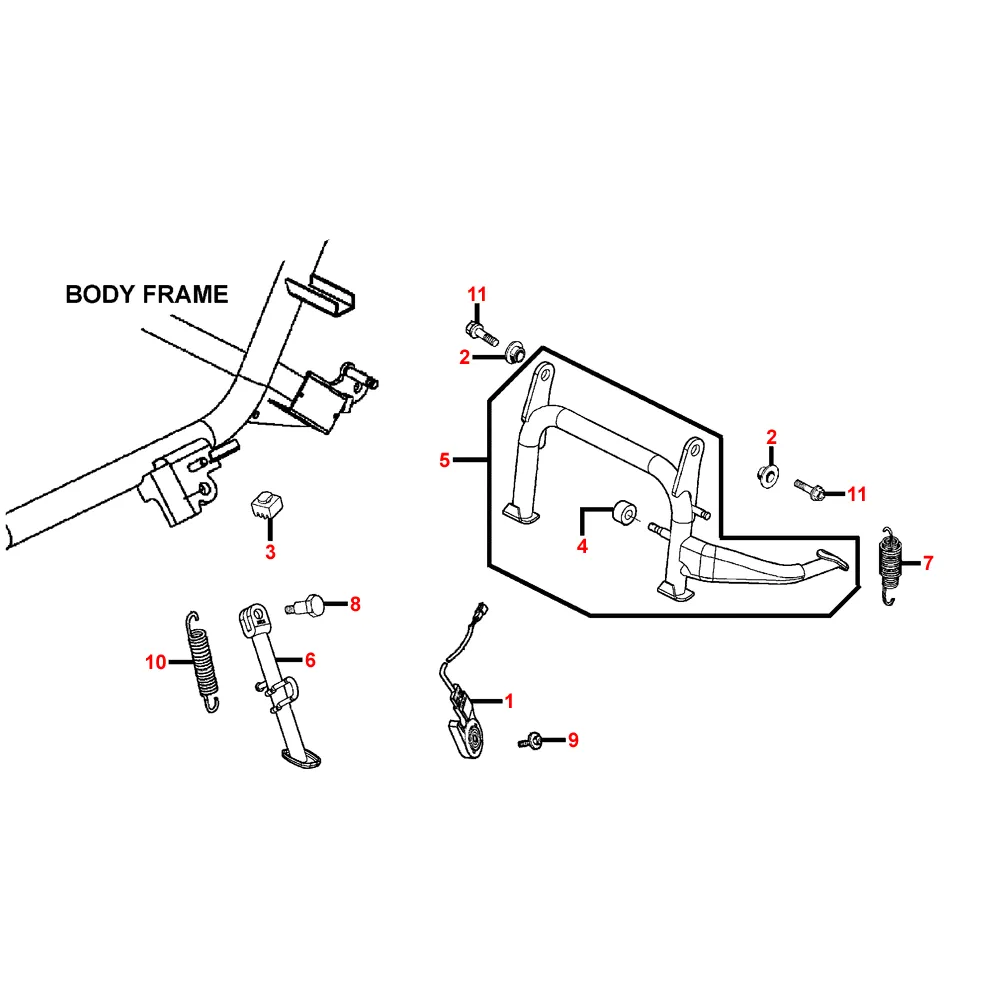 BODY FRAME

11

2

5

2

11

3

4

7

8

10

6

1

9