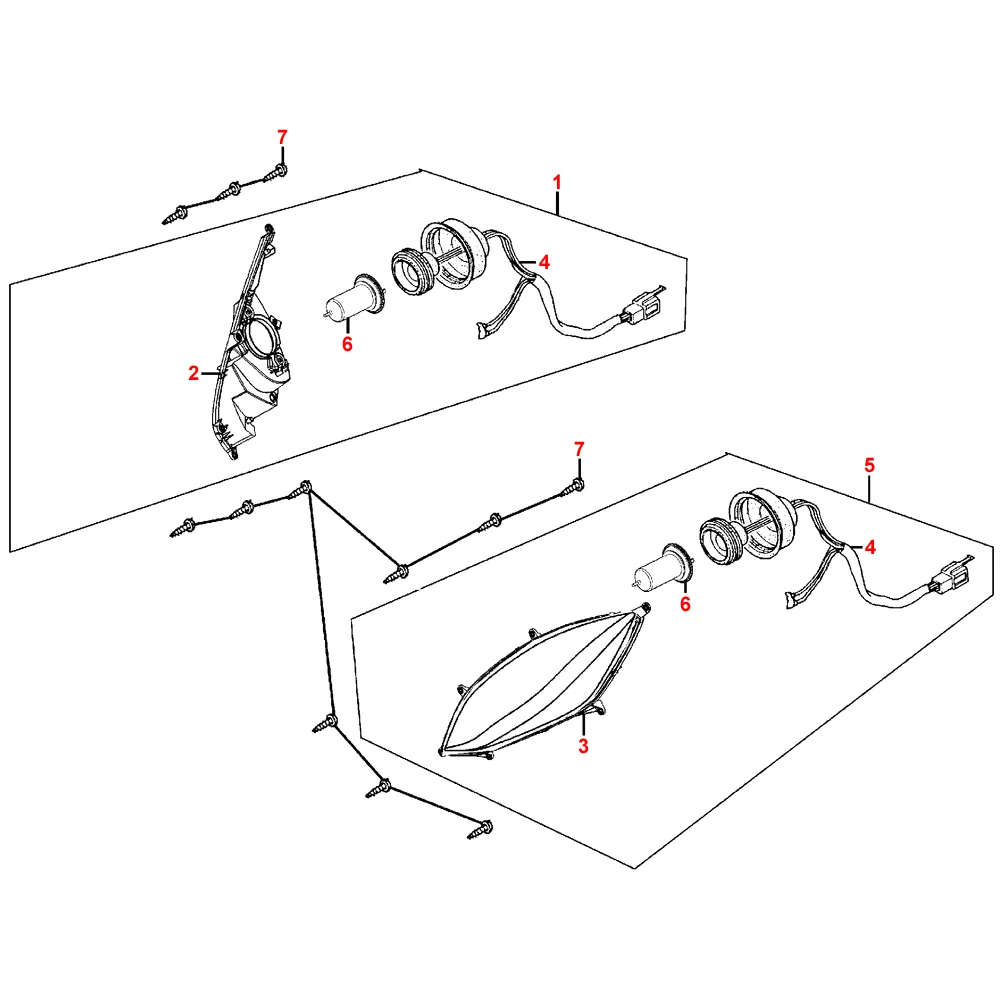 7
1
4
6
2
7
5
4
6
3