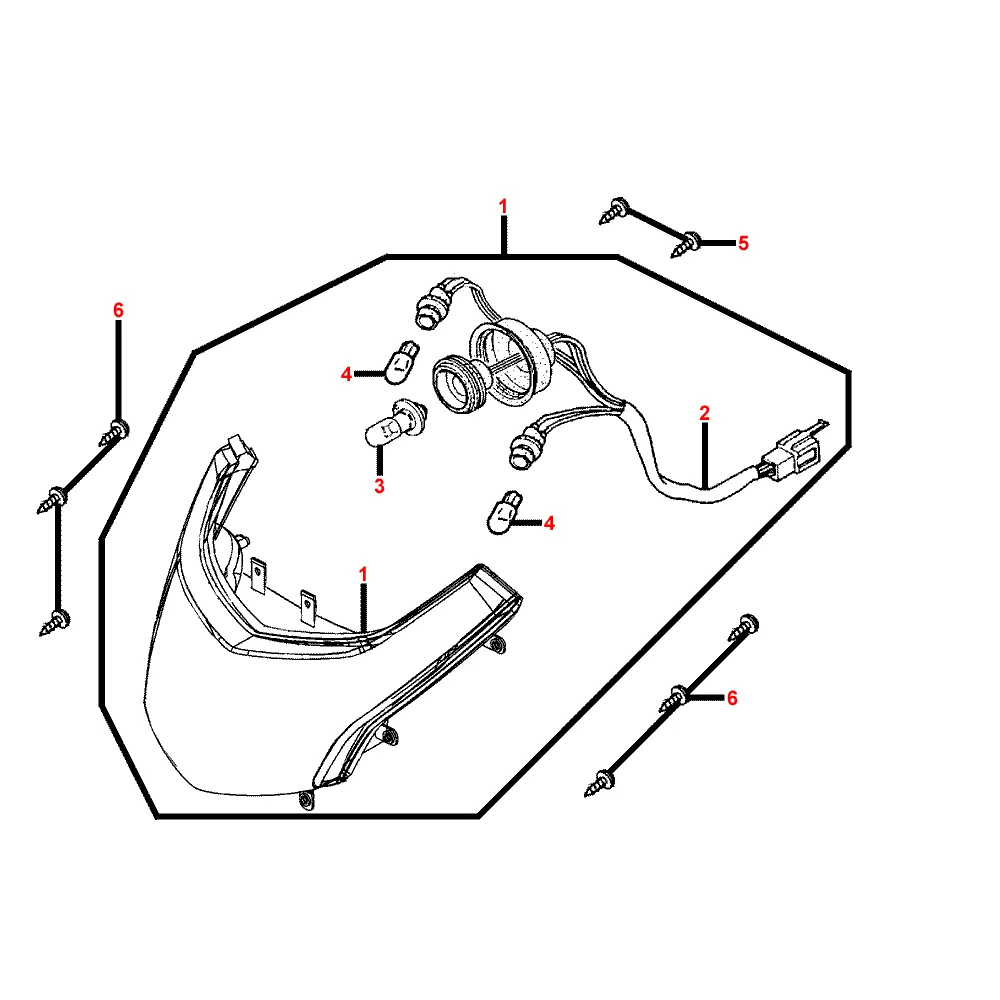 1
5
6
4
2
3
4
1
6