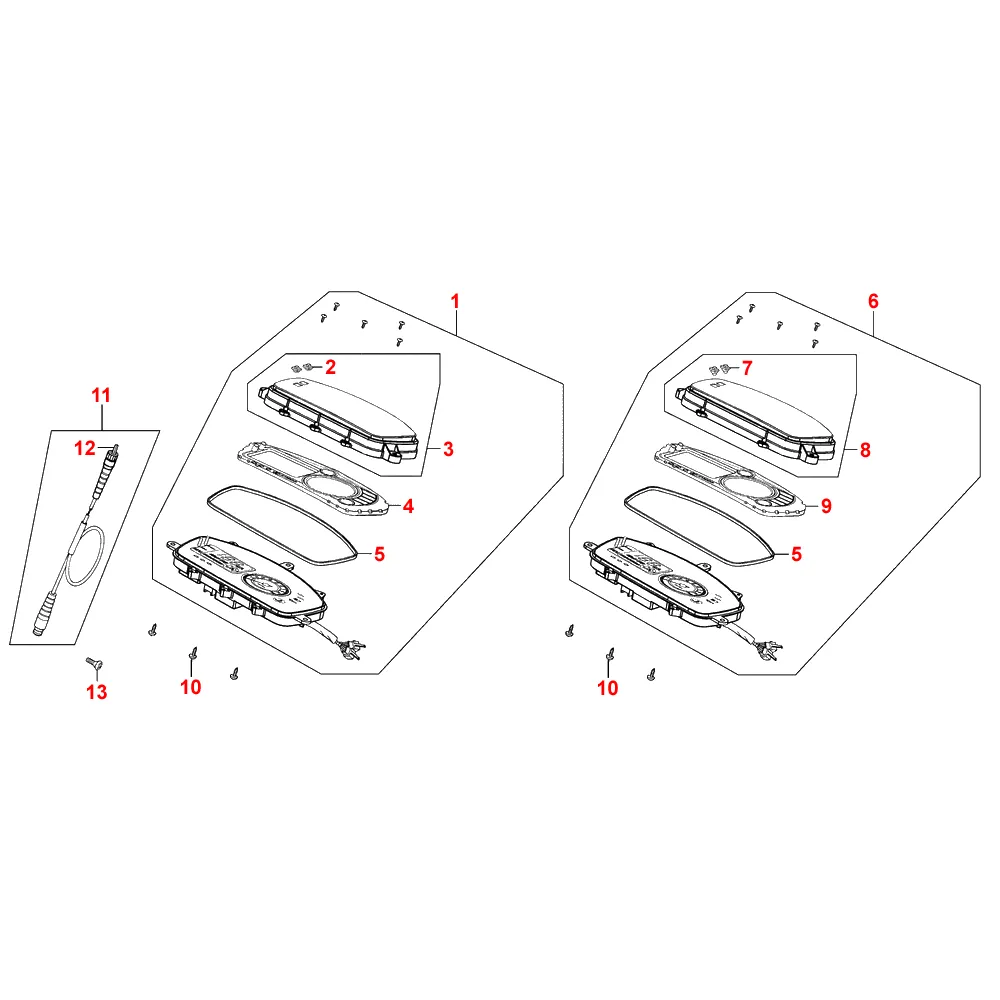 11
12
13
1
2
3
4
5
10
6
7
8
9
5
10