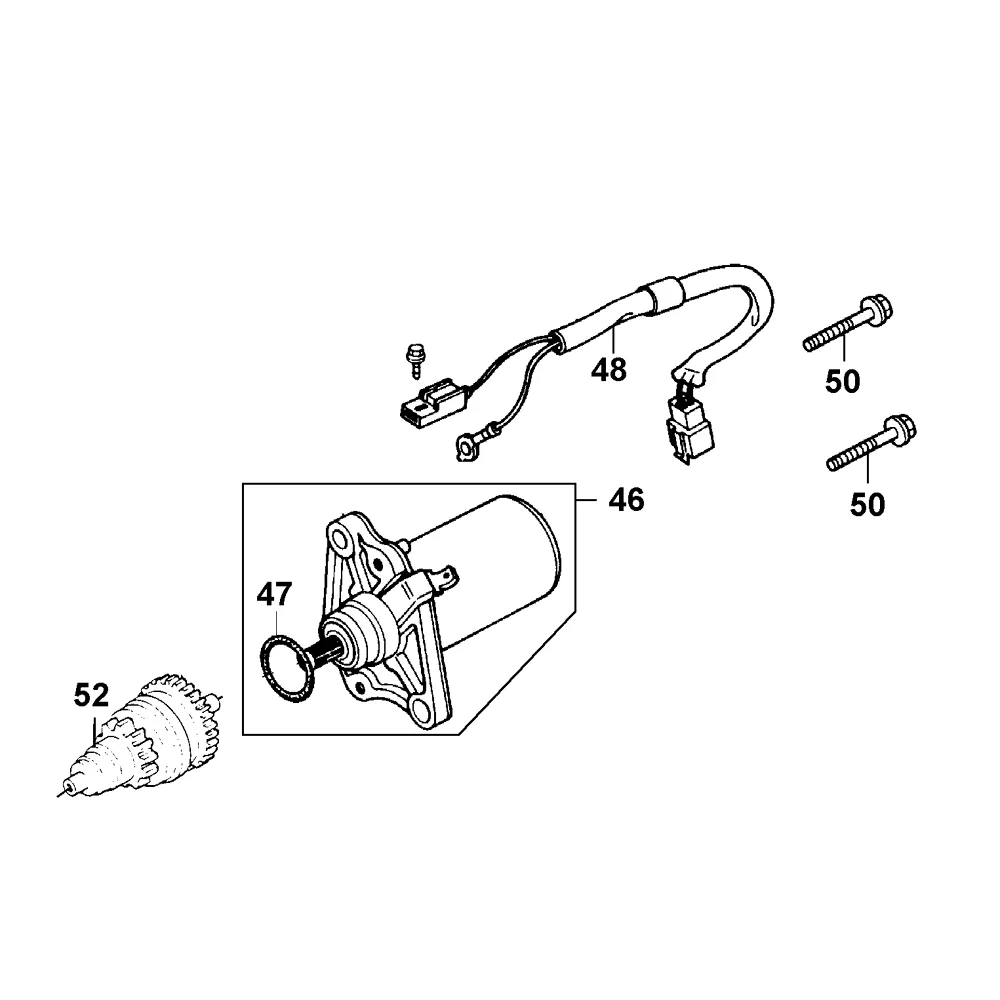 48
50
50
46
47
52