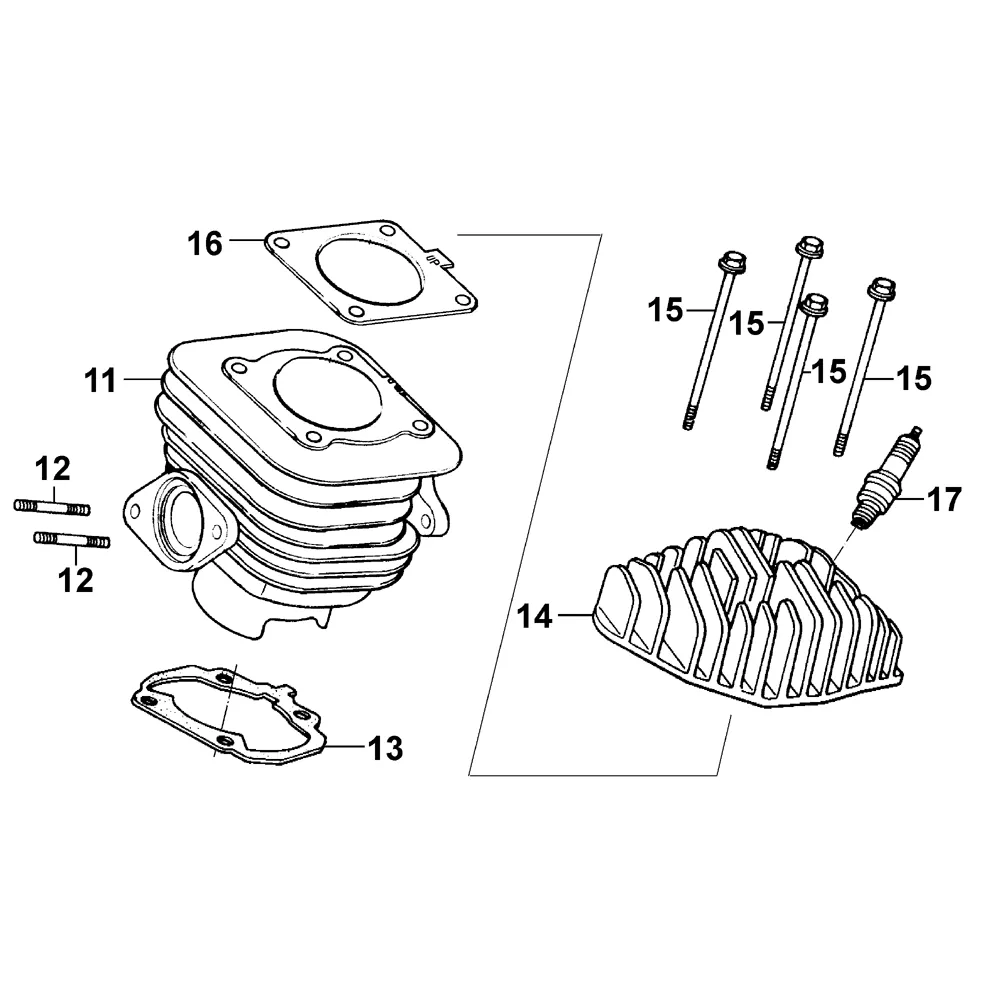 16
UP
11
12
12
13
15
15
15
15
17
14