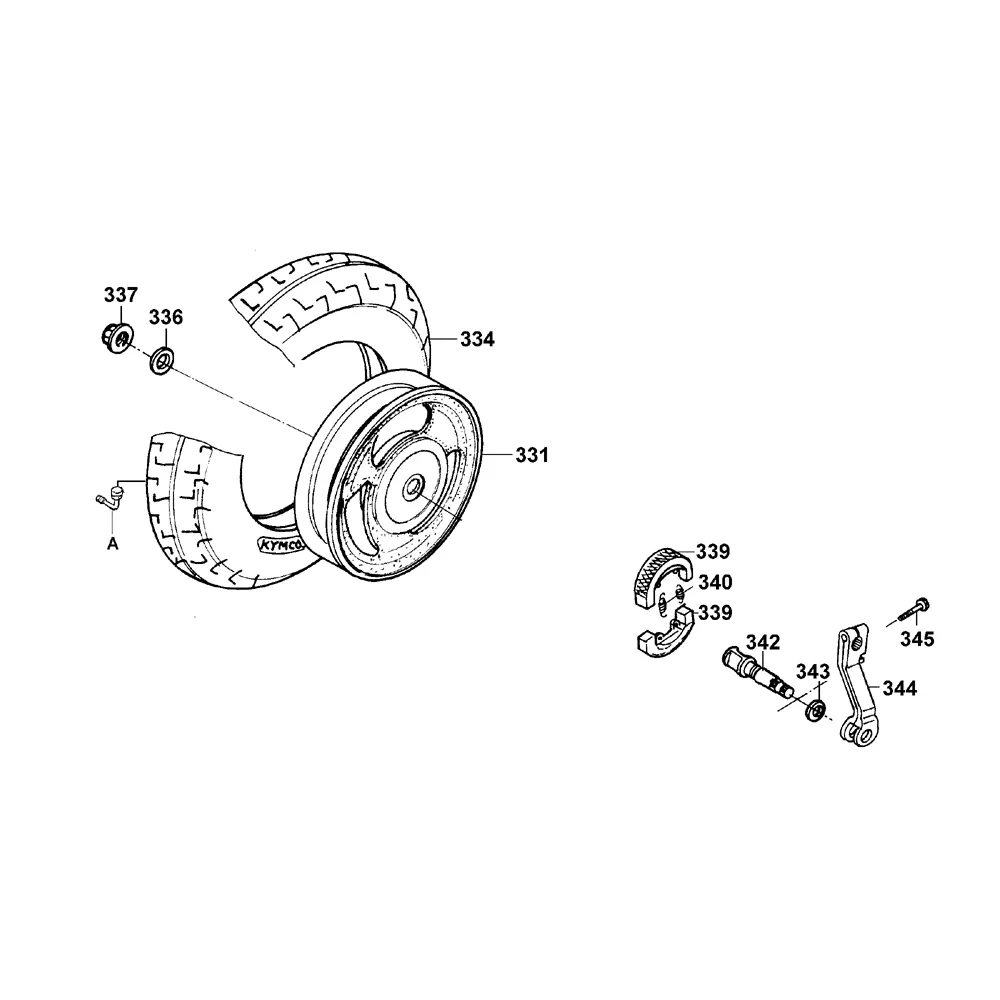 337
336
334
331
A
KYMCO
339
340
339
342
343
344
345