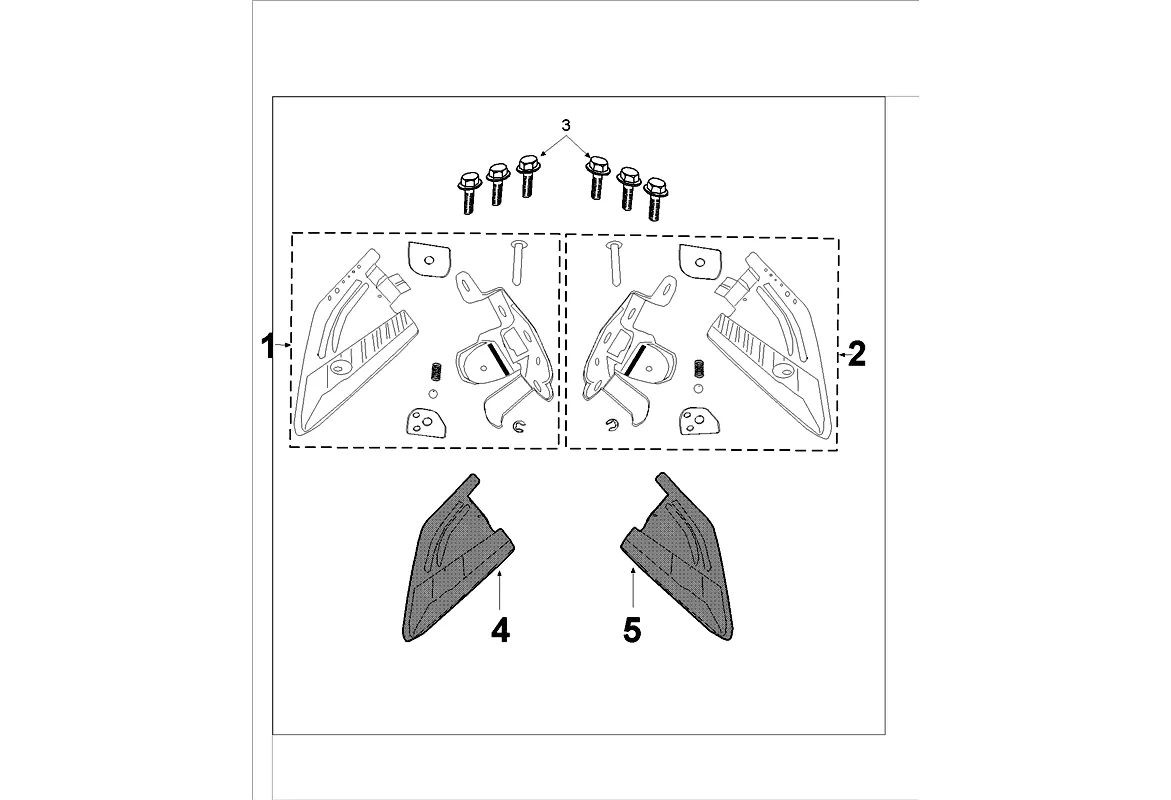 3

1

2

4

5