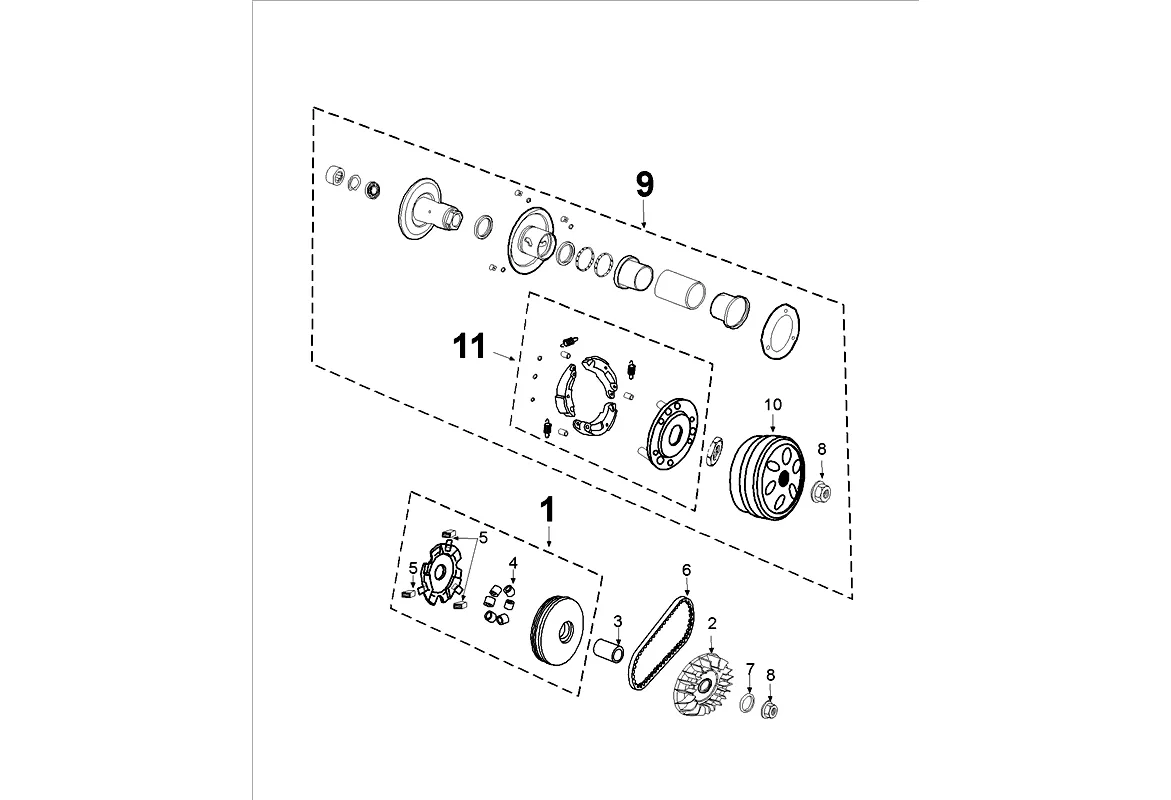 9
11
10
8
1
5
5
4
6
3
2
7
8