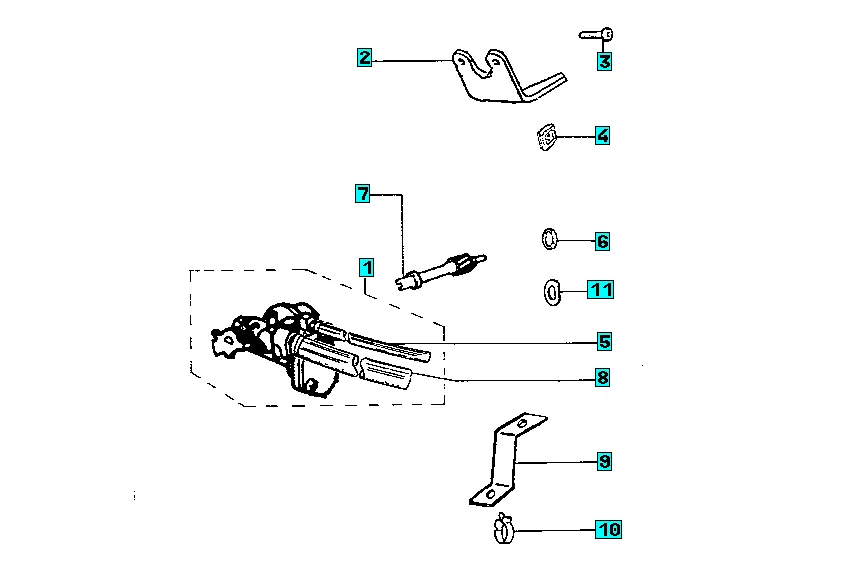 2
3
4
7
6
1
11
5
8
9
10