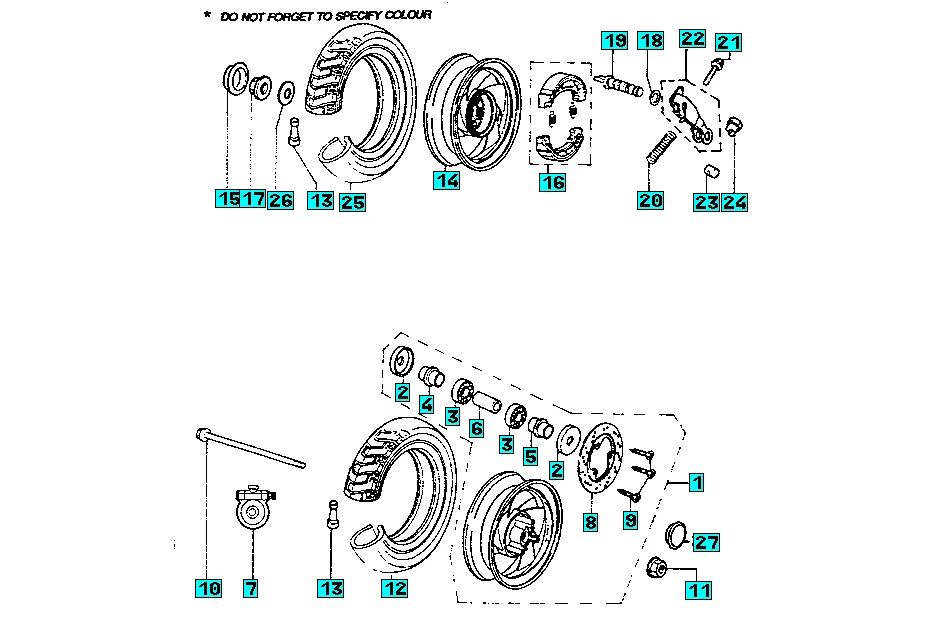 * DO NOT FORGET TO SPECIFY COLOUR

19 18 22 21

15 17 26 13 25 14 16 20 23 24

2 4 3 6 3 5 2

1

8 9

27

10 7 13 12 11