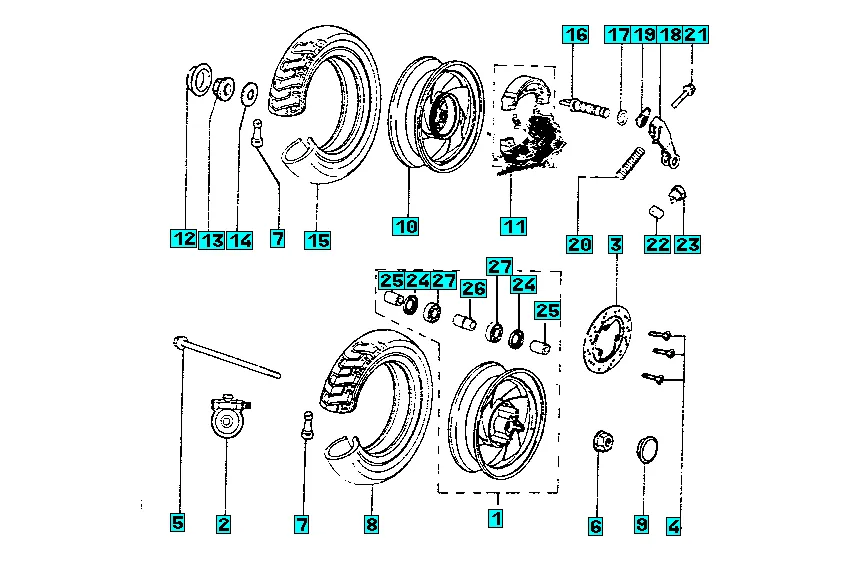 16
17
19
18
21
12
13
14
7
15
10
11
20
3
22
23
25
24
27
26
27
24
25
5
2
7
8
1
6
9
4