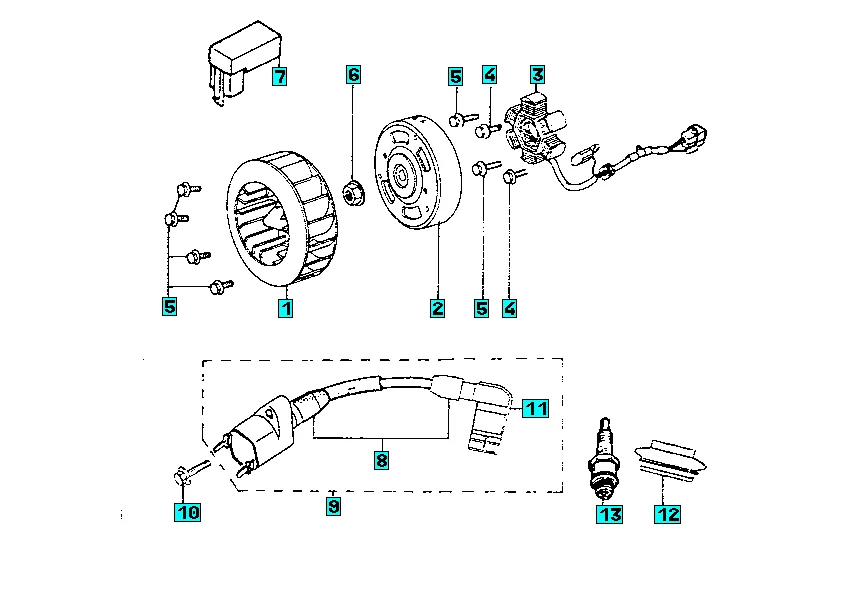 7
6
5
4
3
5
1
2
5
4
11
8
10
9
13
12