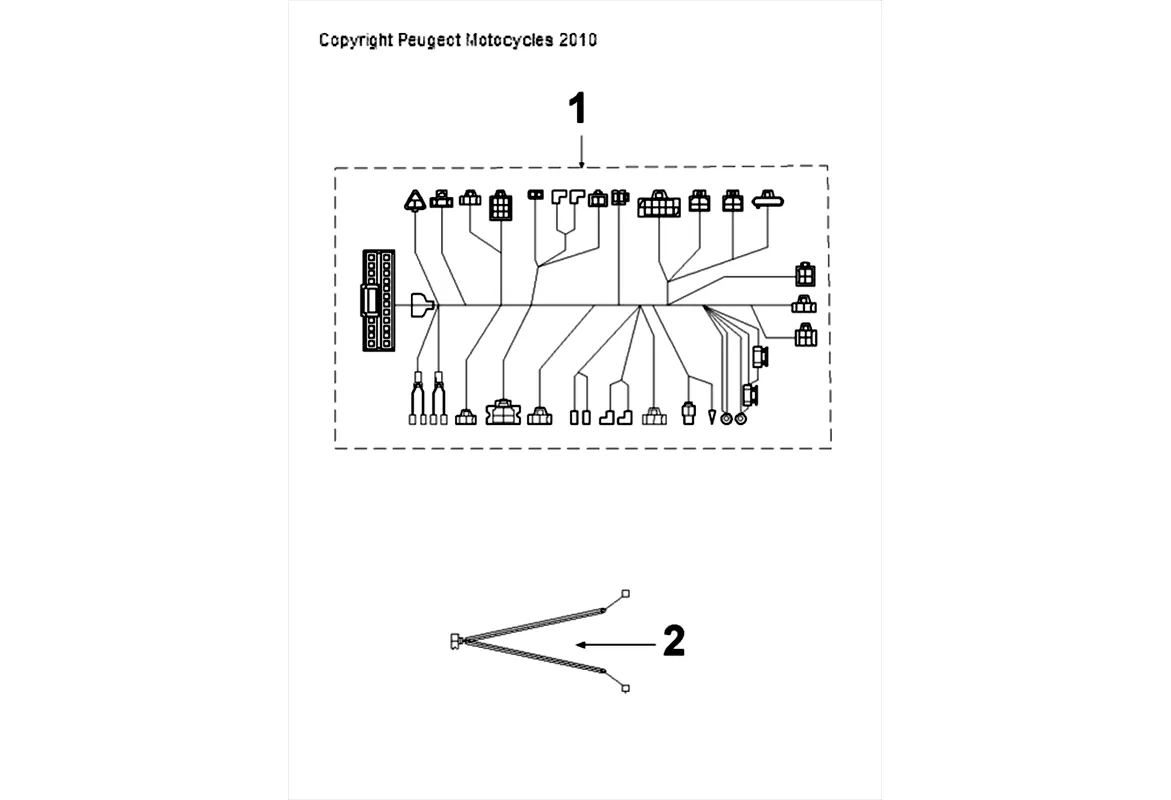 Copyright Peugeot Motocycles 2010

1

2