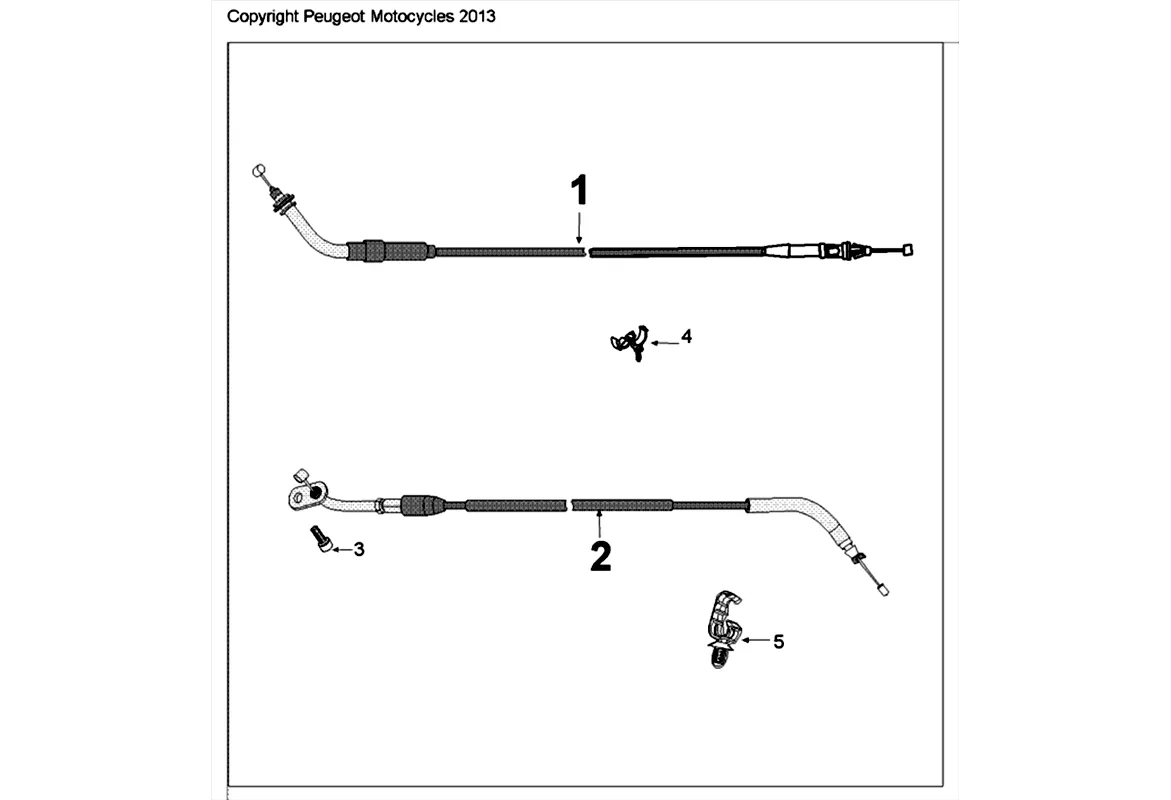 Copyright Peugeot Motocycles 2013

1

4

3

2

5