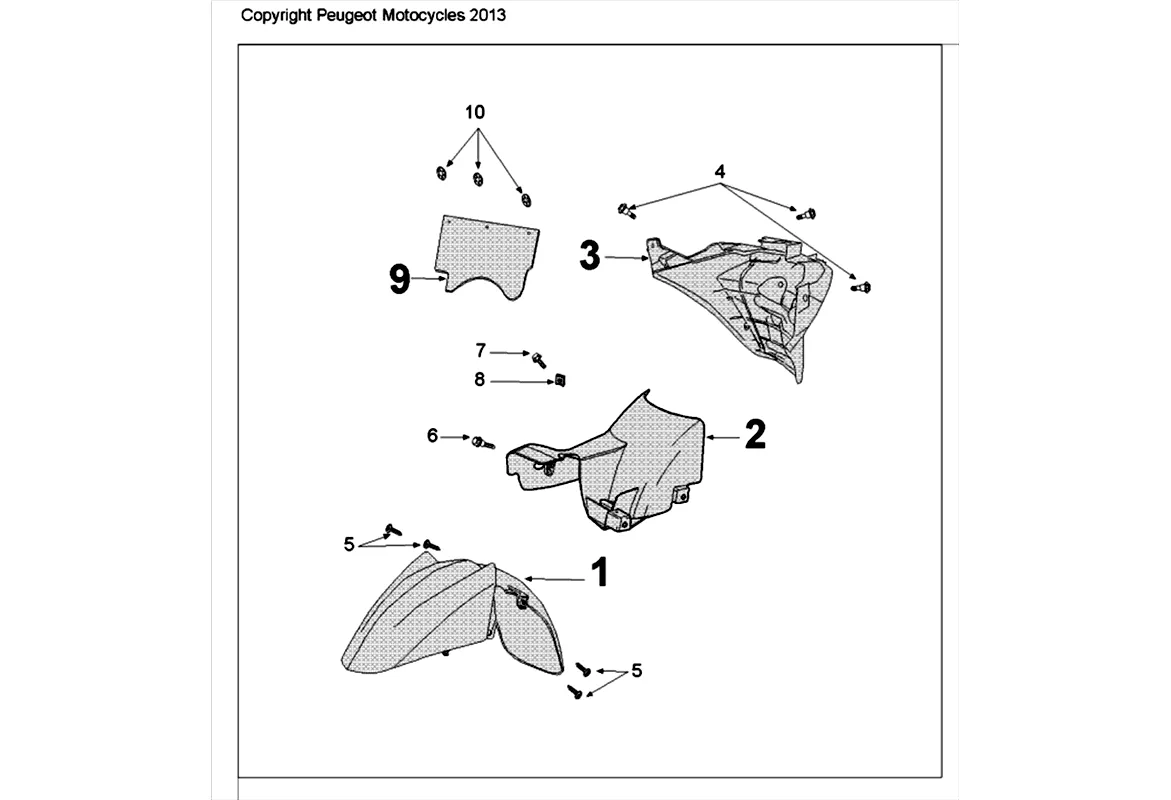 Copyright Peugeot Motocycles 2013

10

4

3

9

7

8

6

2

5

1

5