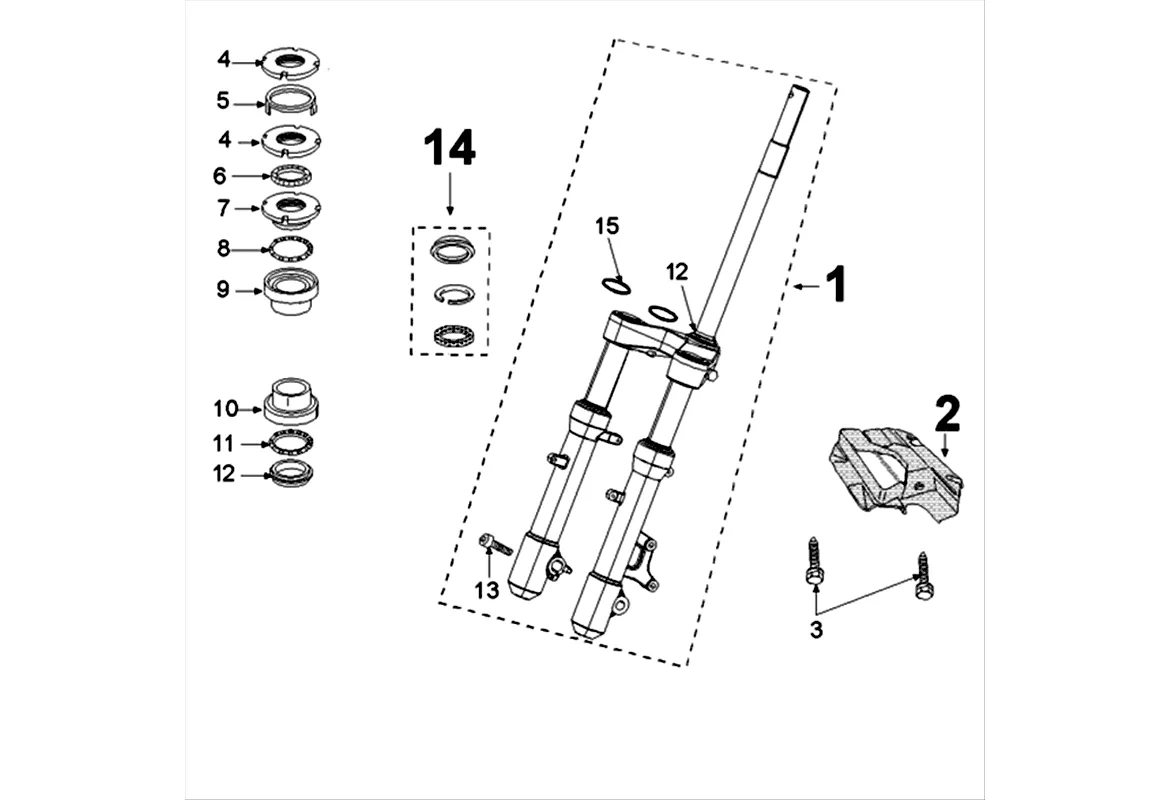 4
5
4
6
7
8
9
10
11
12
14
15
12
1
2
13
3