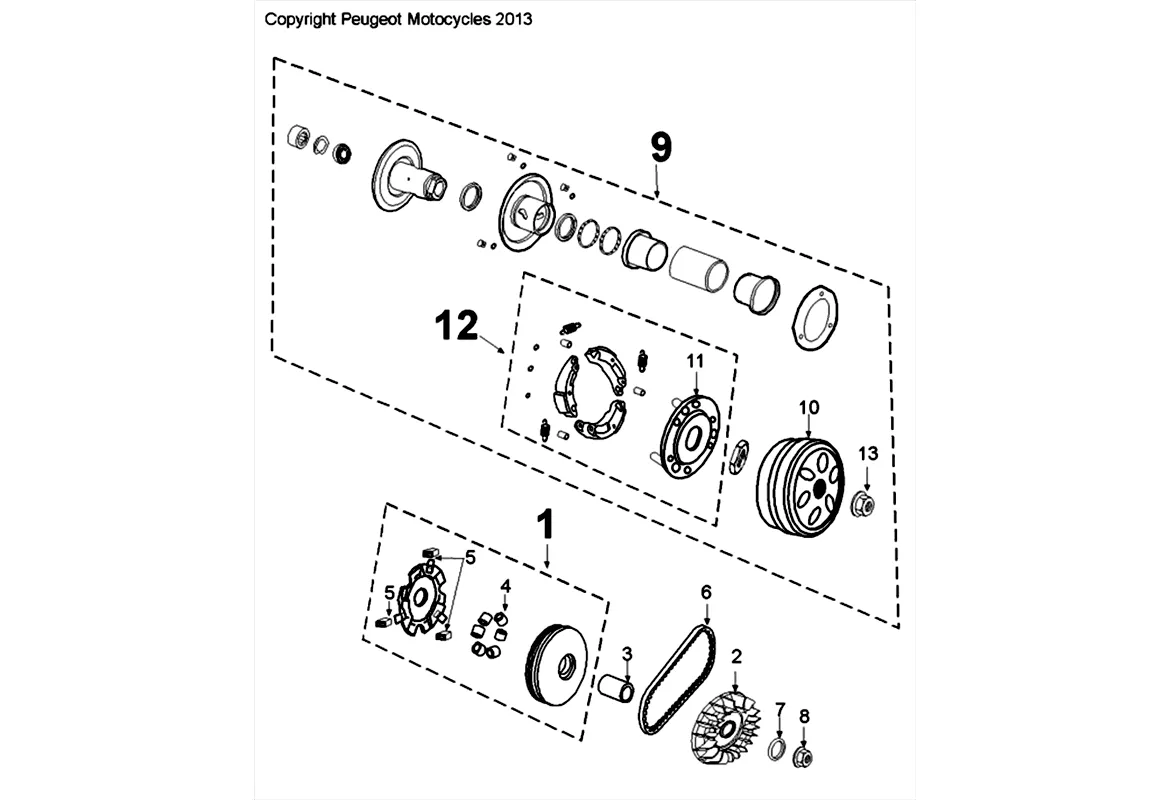 Copyright Peugeot Motocycles 2013

9

12

11

10

13

1

5

5

4

6

3

2

7

8