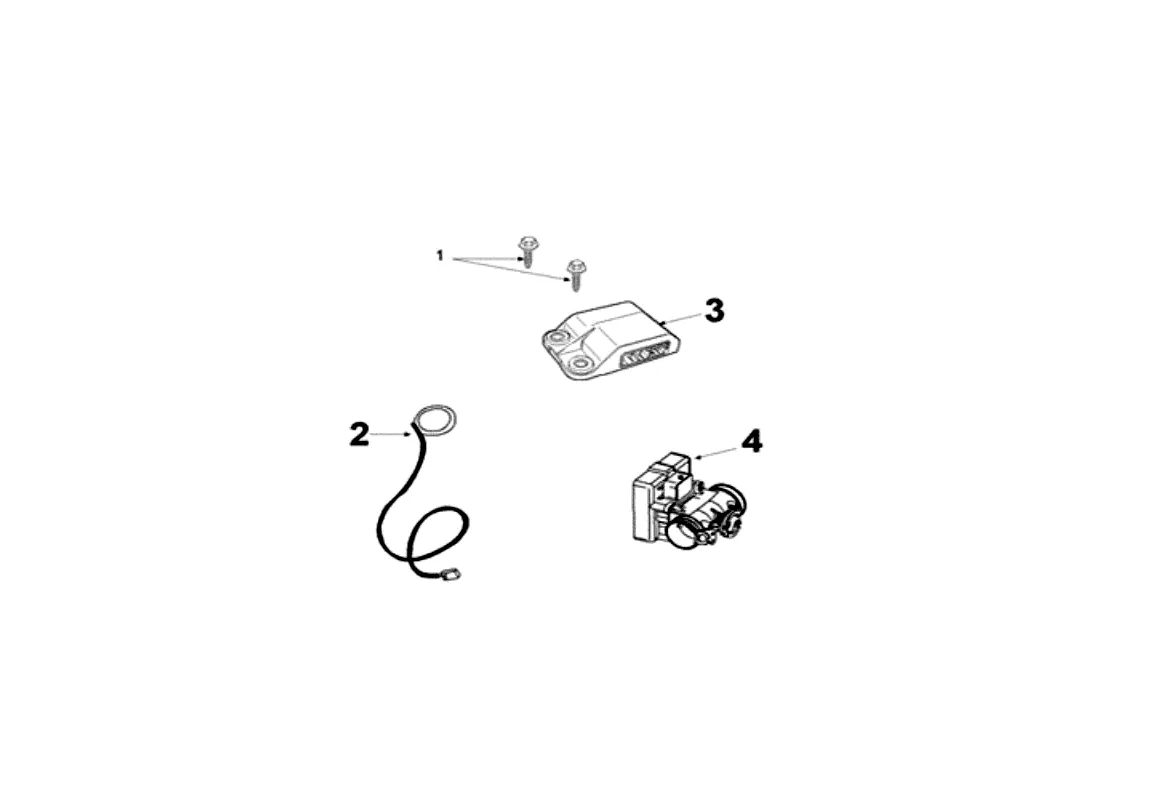 1
3
2
4