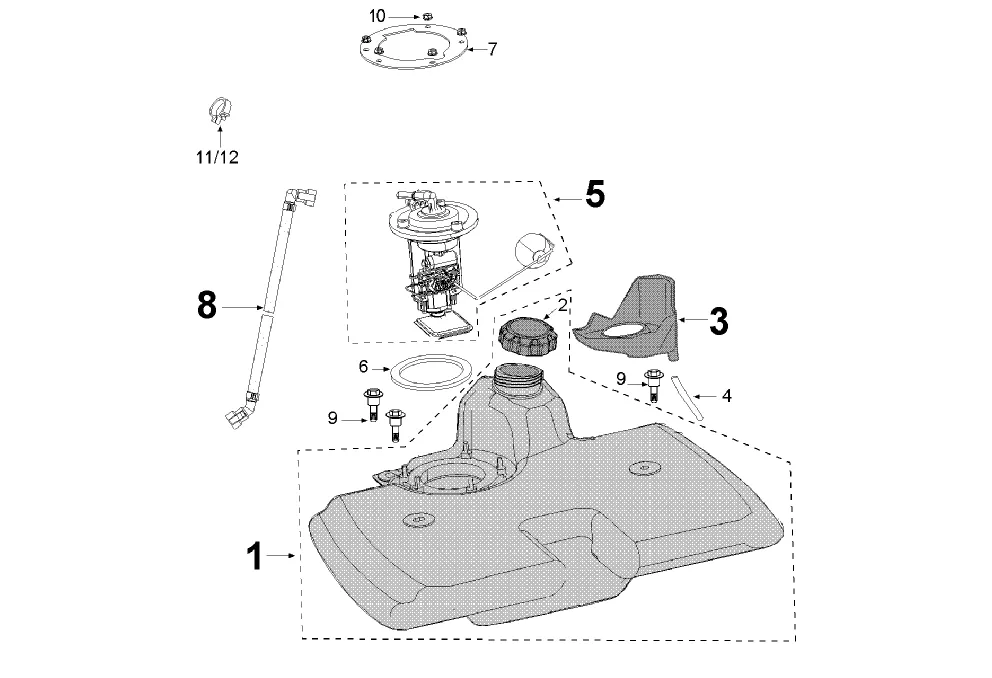 10
7
11/12
5
8
2
3
6
9
4
9
1