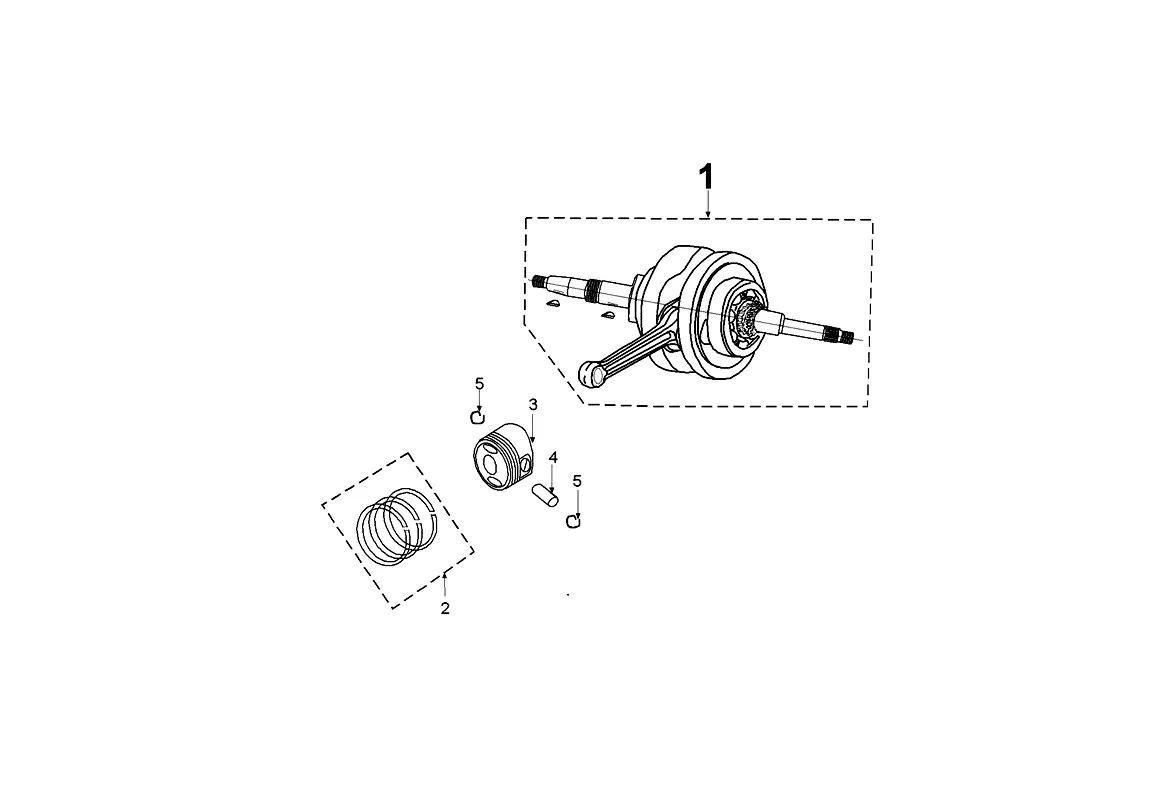 1
5
3
4
5
2