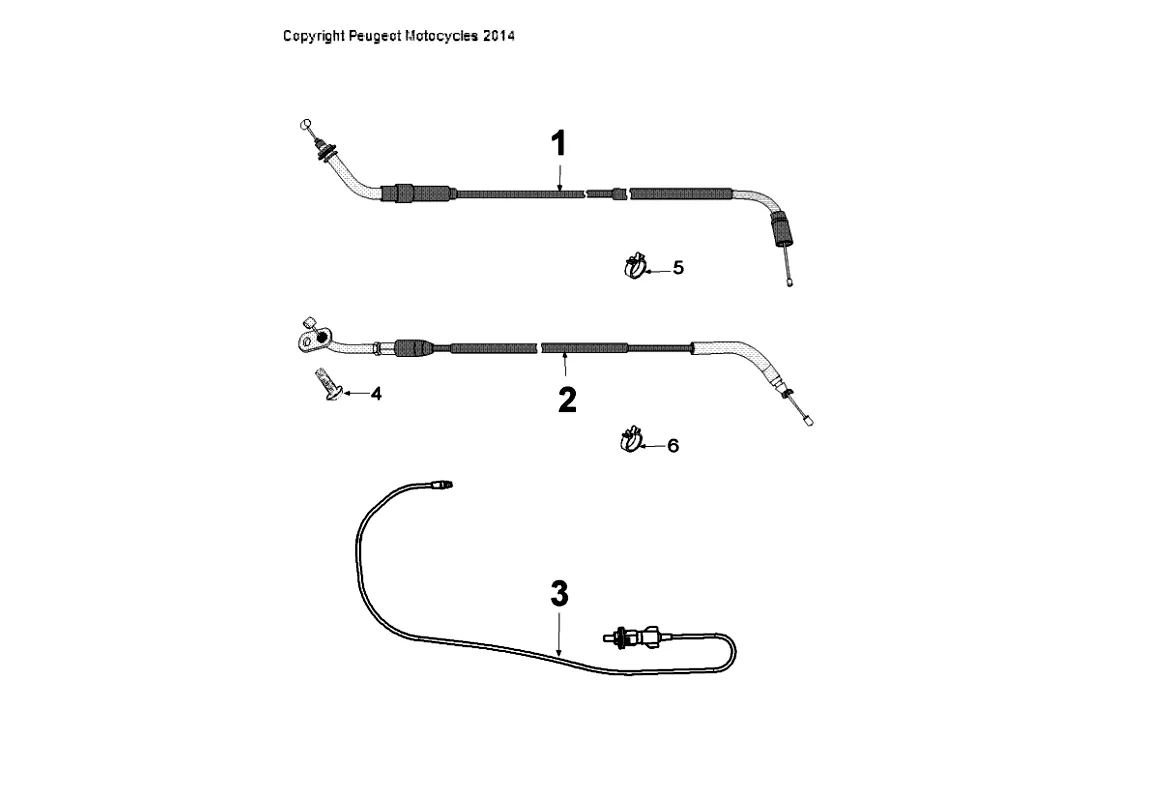 Copyright Peugeot Motocycles 2014

1

5

4

2

6

3