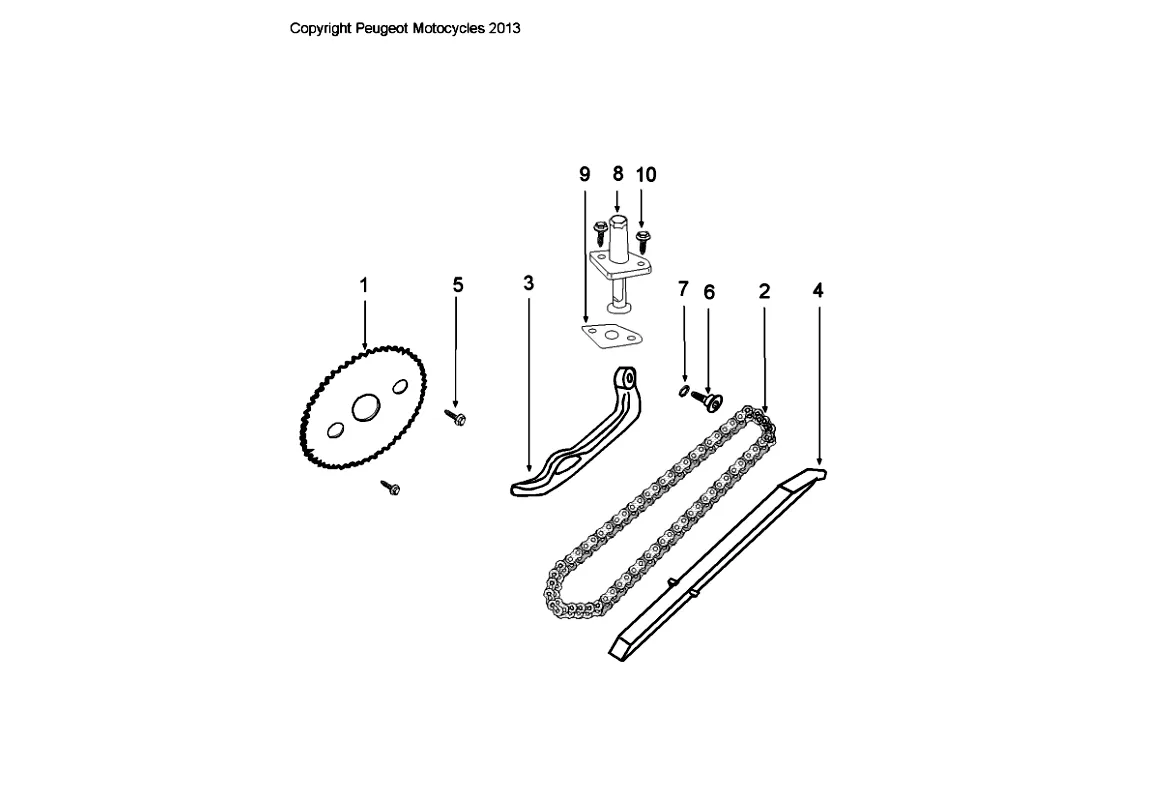 Copyright Peugeot Motocycles 2013

9 8 10

1 5 3 7 6 2 4