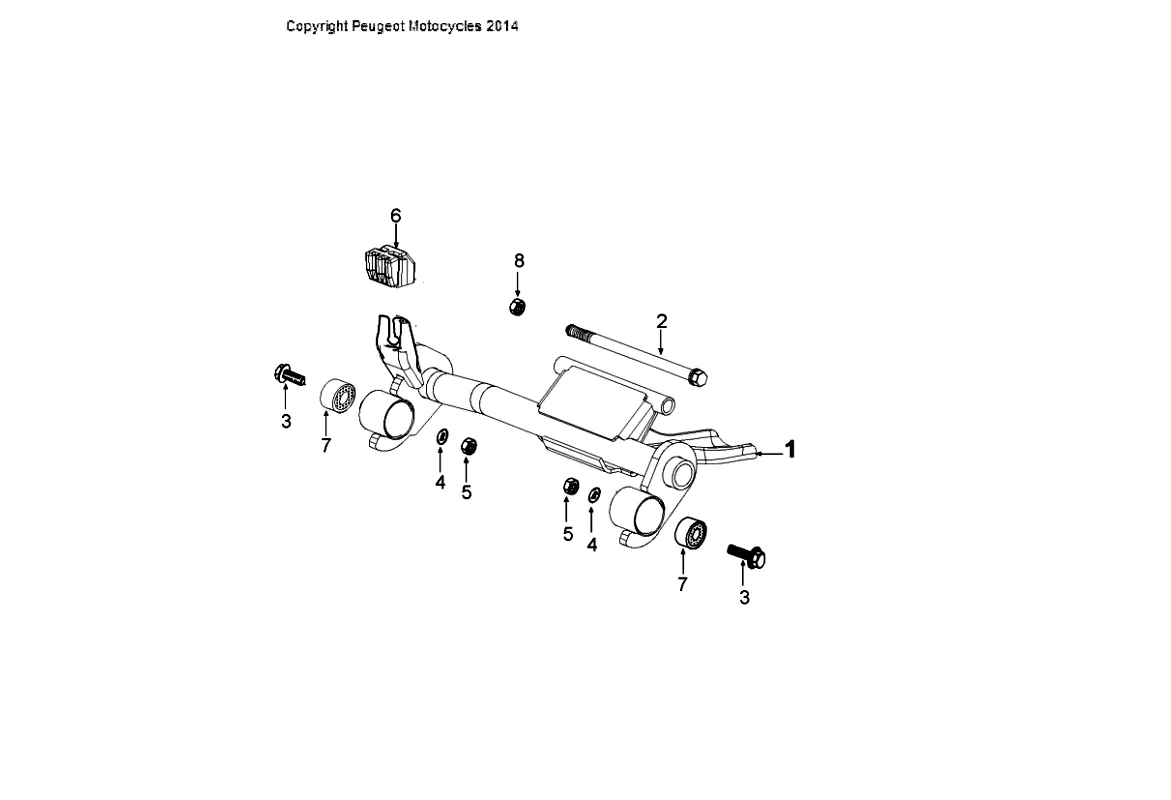 Copyright Peugeot Motocycles 2014

6

8

2

3

7

4

5

1

5

4

7

3