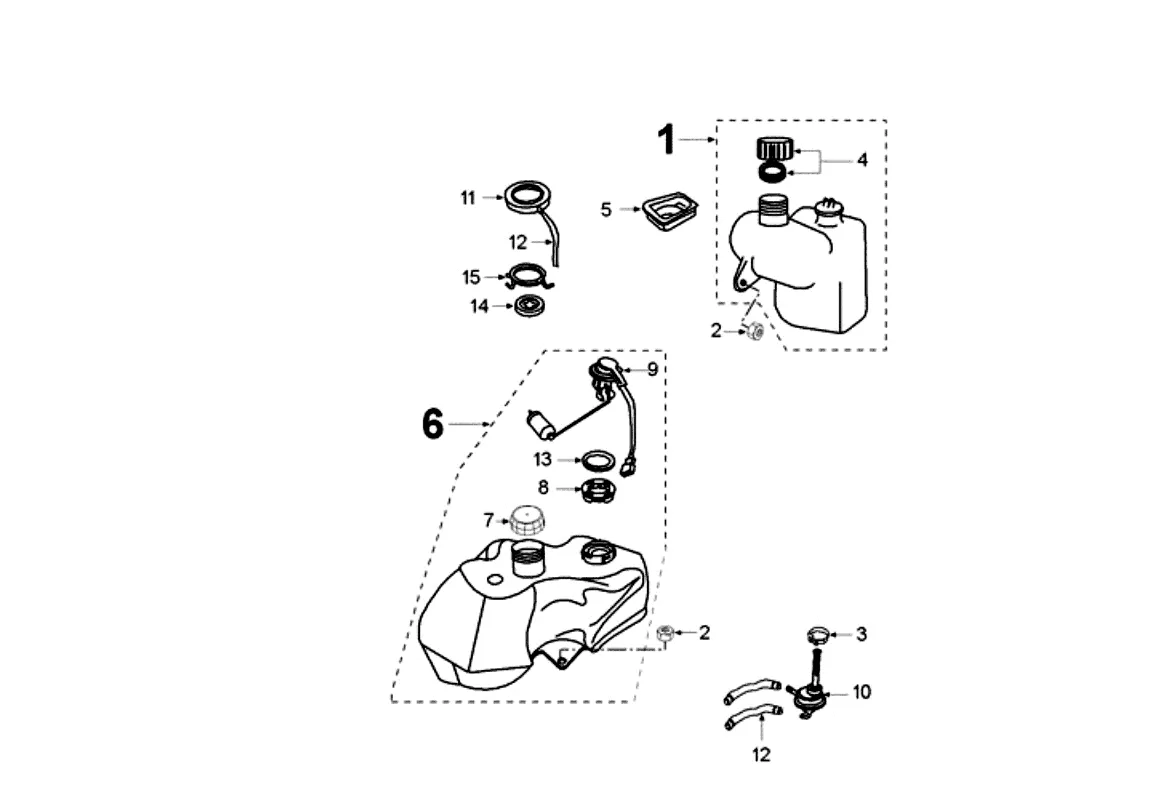 1
4
11
5
12
15
14
2
9
6
13
8
7
2
3
10
12