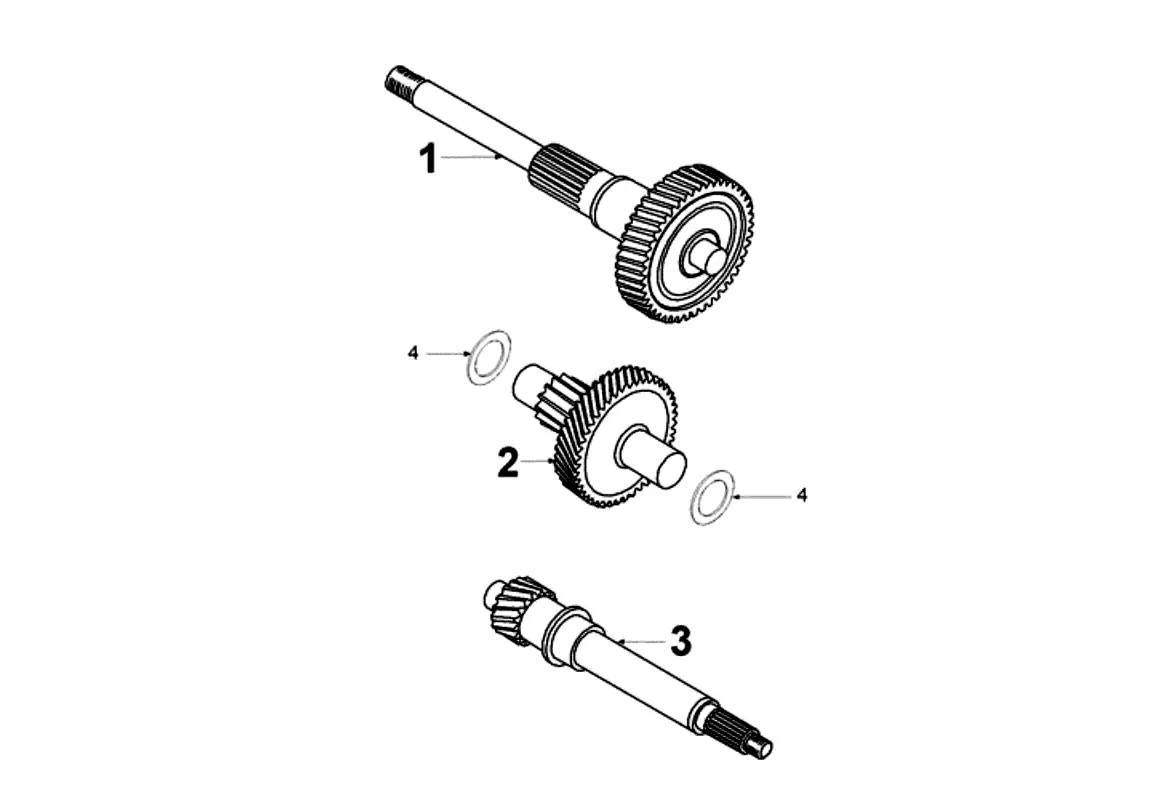 1

4

2

4

3