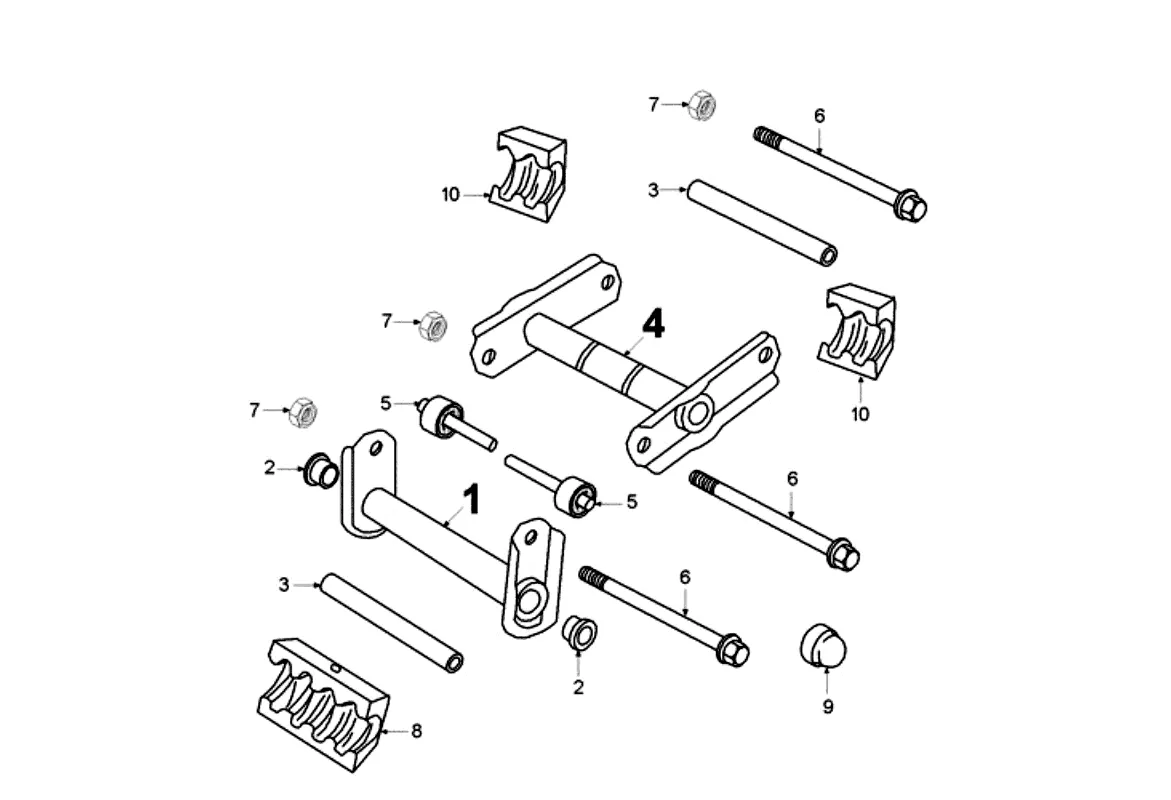 7
6
10
3
7
4
10
7
5
2
1
5
6
3
6
2
9
8