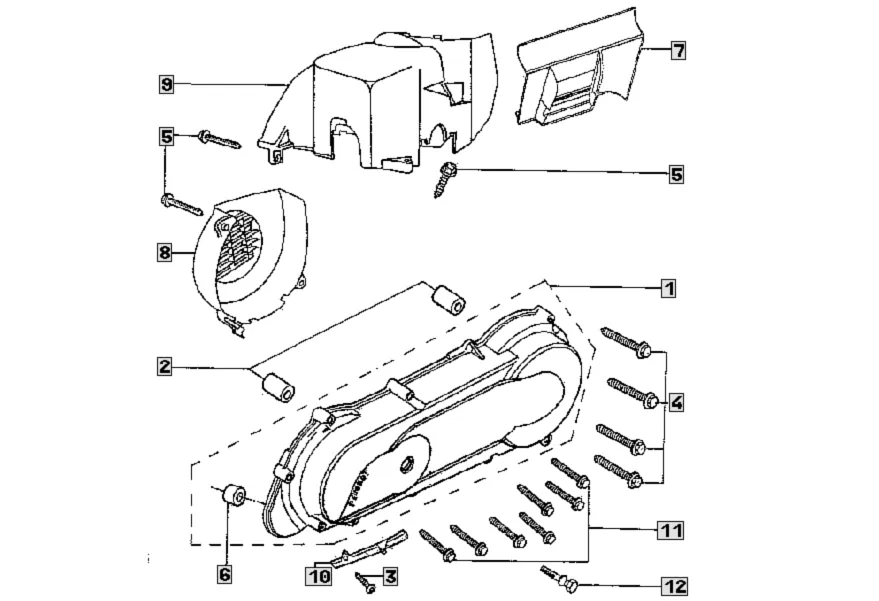 9
7
5
5
8
1
2
4
6
11
10
3
12