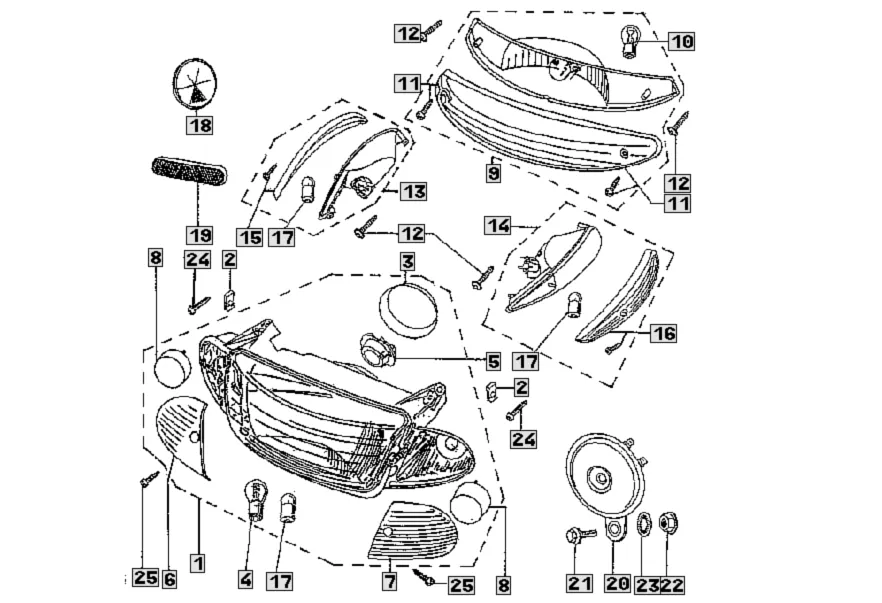 12
10
11
18
9
12
11
13
19
15
17
12
14
8
24
2
3
16
5
17
2
24
25
6
1
4
17
7
25
8
21
20
23
22