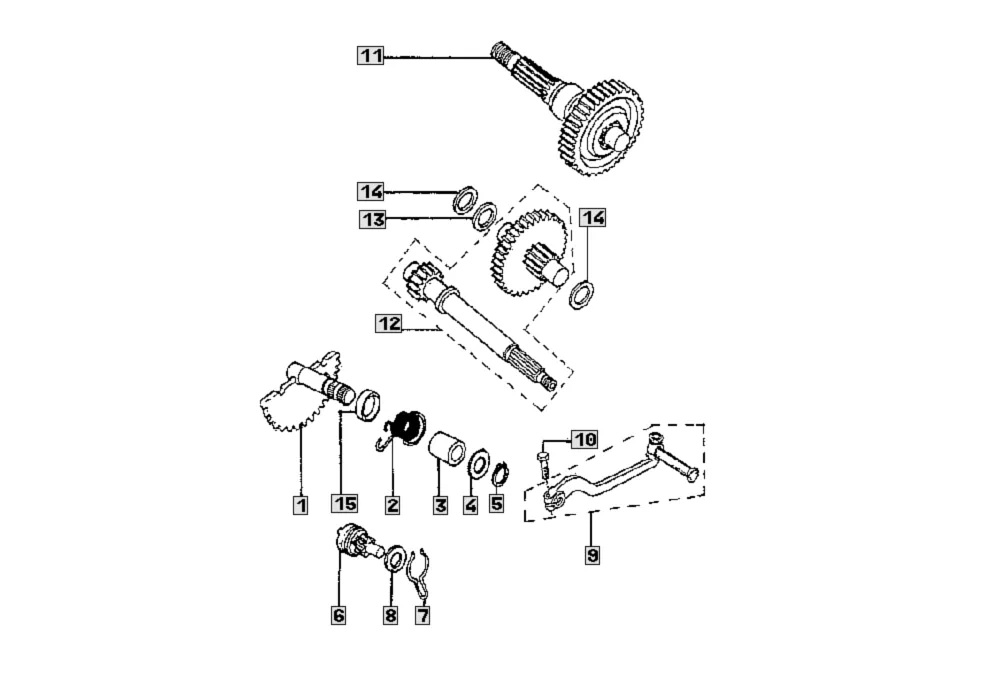 11
14
13
14
12
10
1
15
2
3
4
5
9
6
8
7