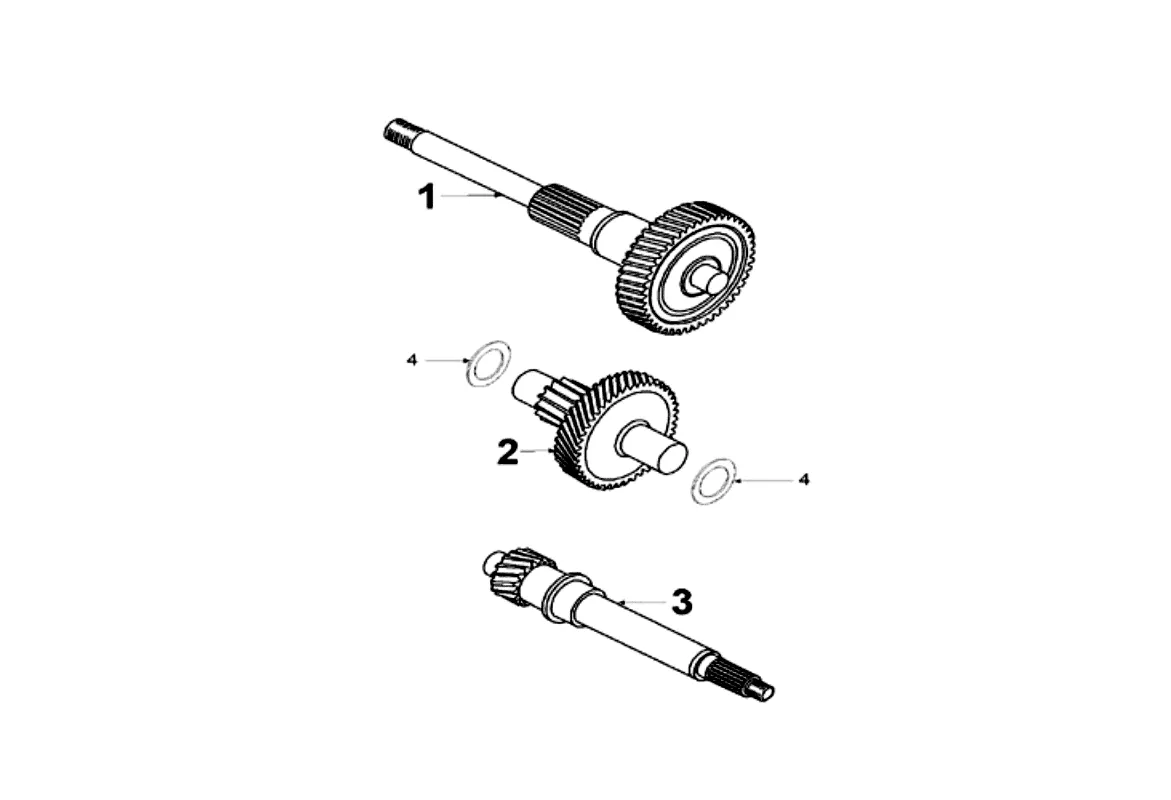 1

4

2

4

3