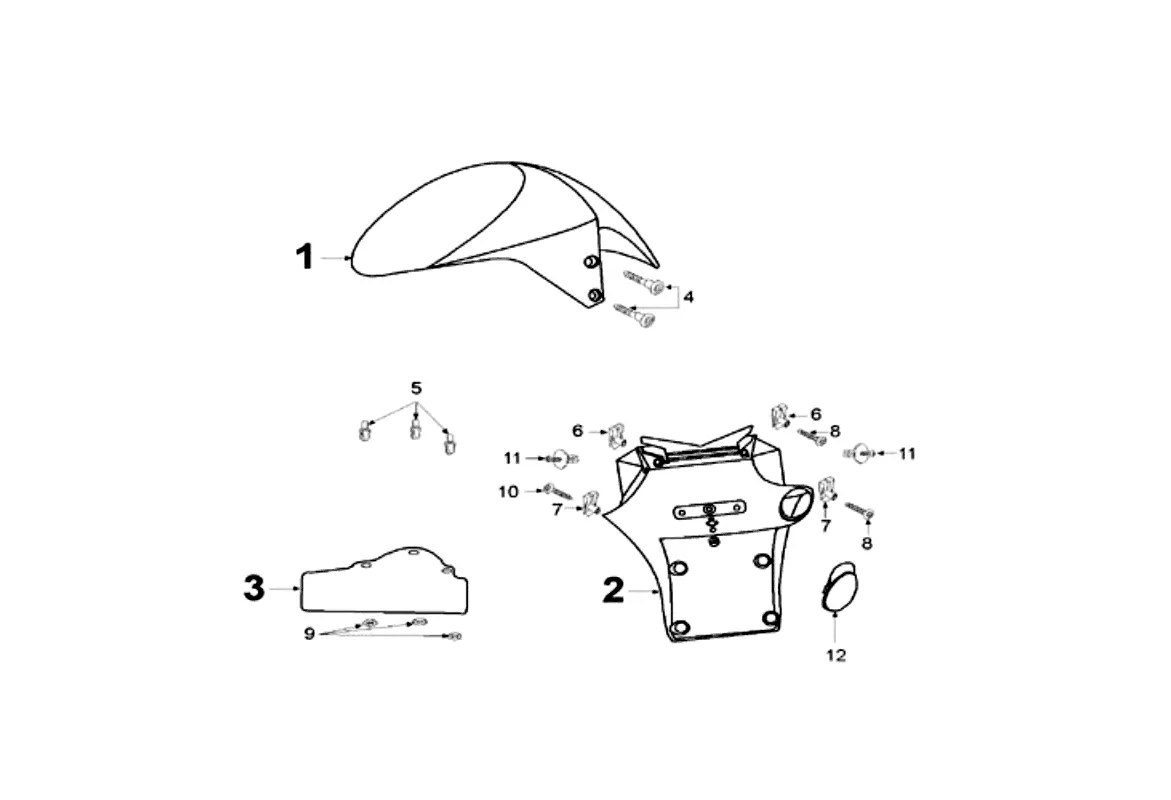 1
4
5
6
6
8
11
11
10
7
7
8
3
2
9
12