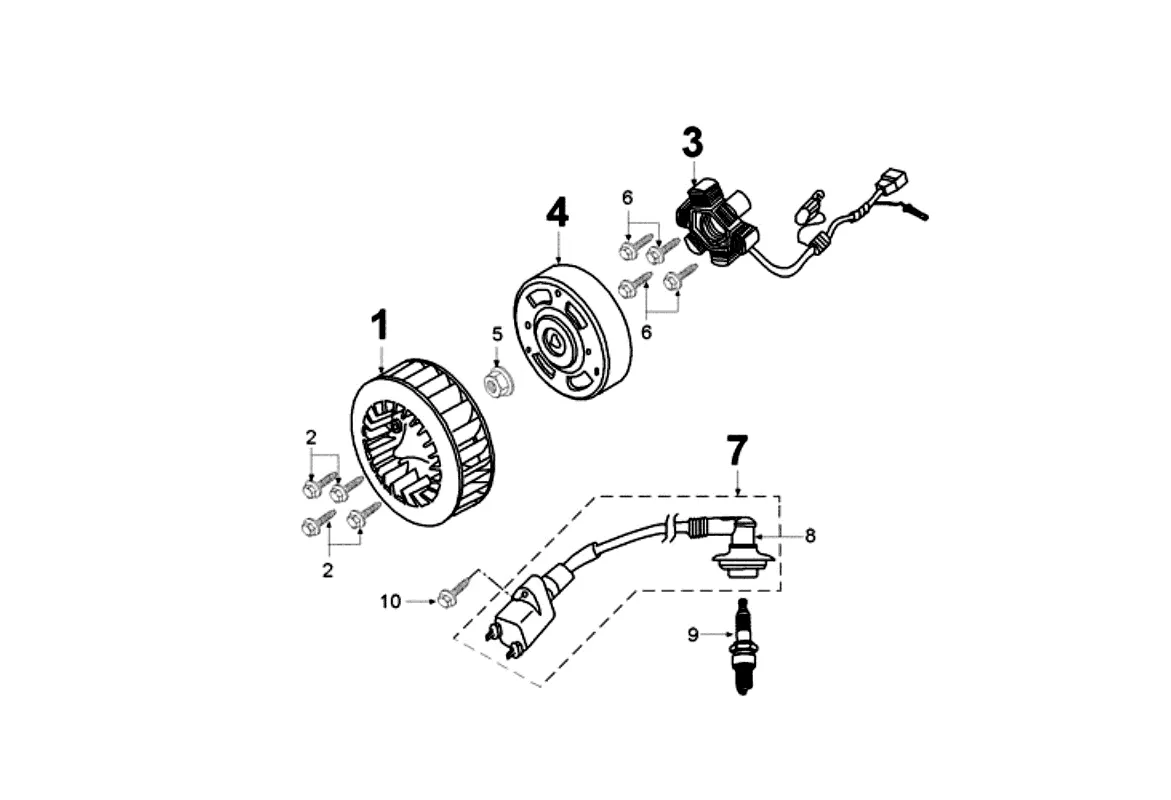 3
4
6
6
1
5
2
2
7
8
10
9