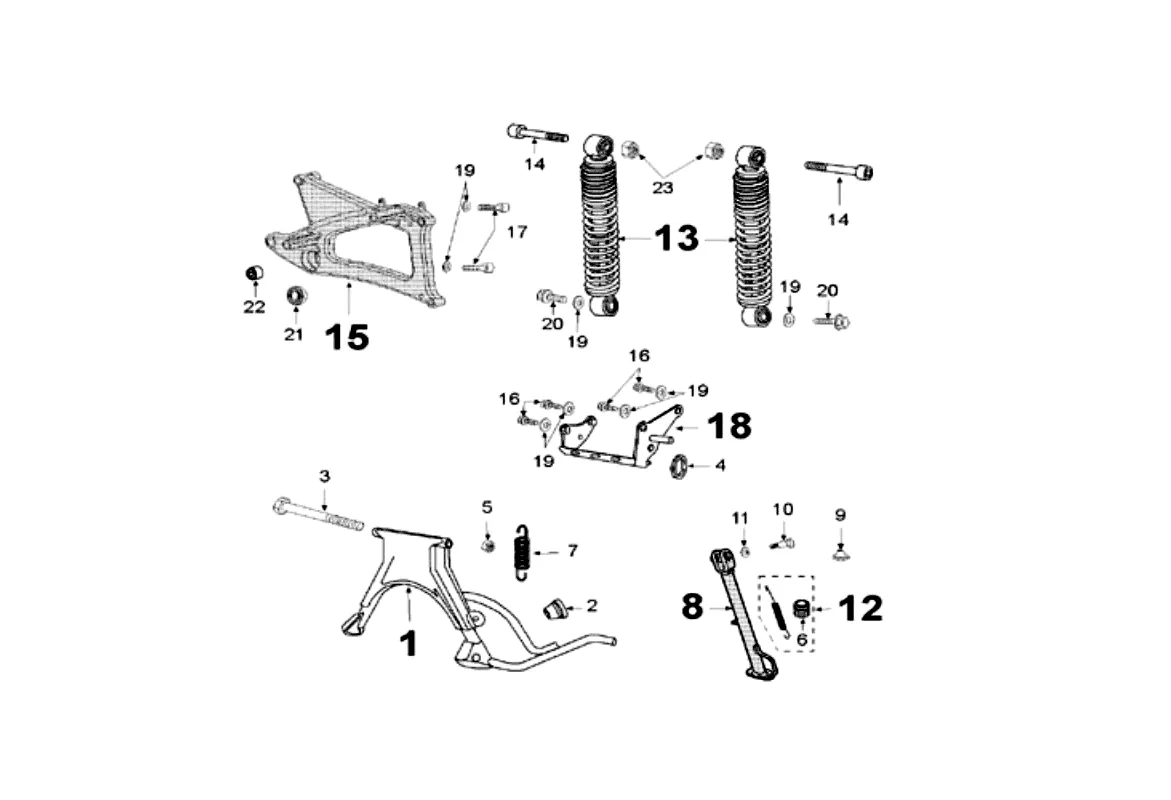 14
23
14
19
17
13
22
21
15
20
19
19
20
16
16
19
19
18
4
3
5
7
2
1
11
10
9
8
12
6