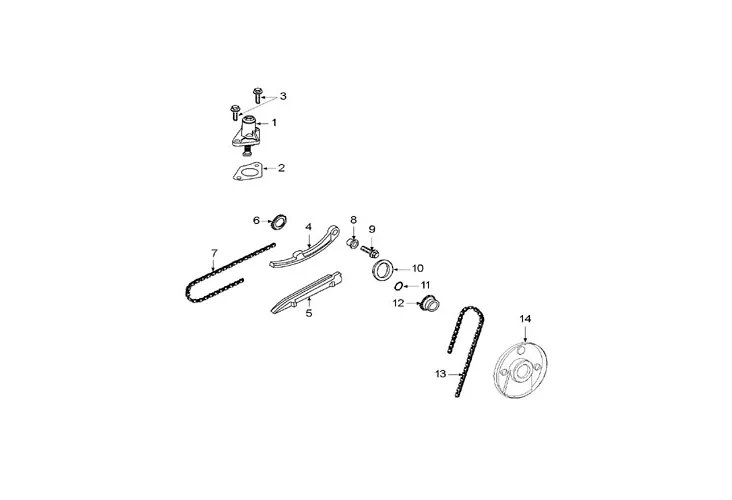 3
1
2
6
4
8
9
7
10
11
5
12
14
13