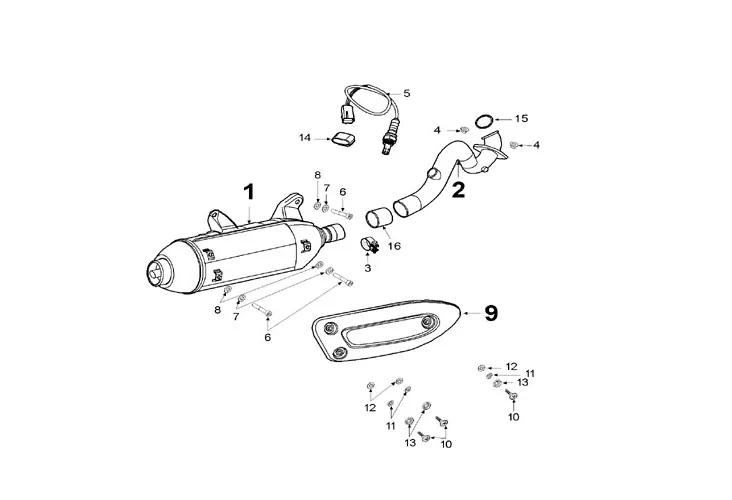 5
15
4
4
14
8
7
6
1
2
16
3
8
7
6
9
12
11
13
10
12
11
13
10