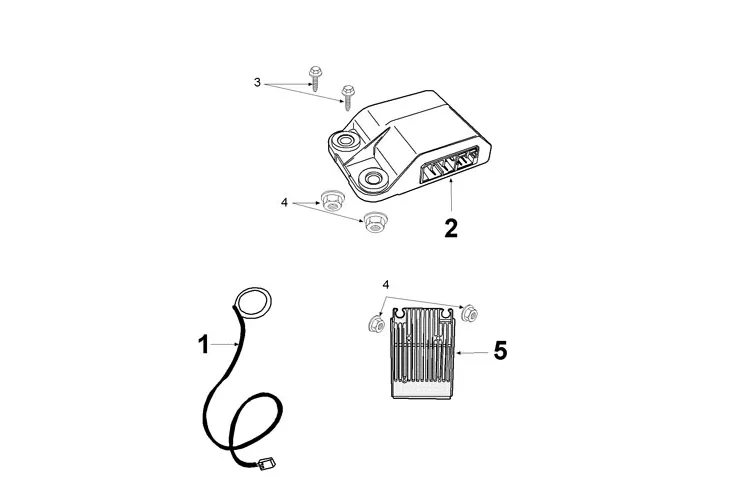 3

4

2

4

1

5