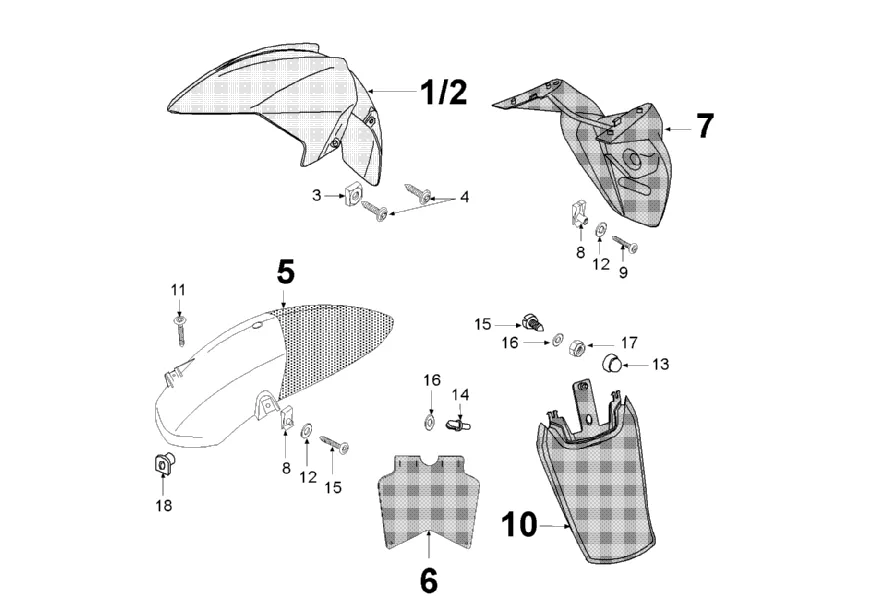 1/2
7
3
4
8
12
9
5
11
15
16
17
13
16
14
8
12
15
18
10
6