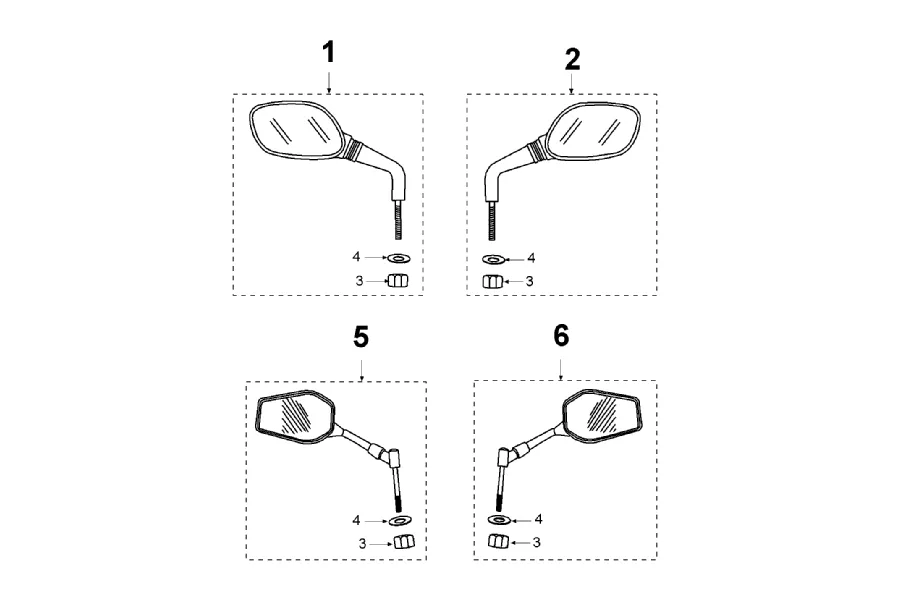 1
4
3
2
4
3
5
4
3
6
4
3