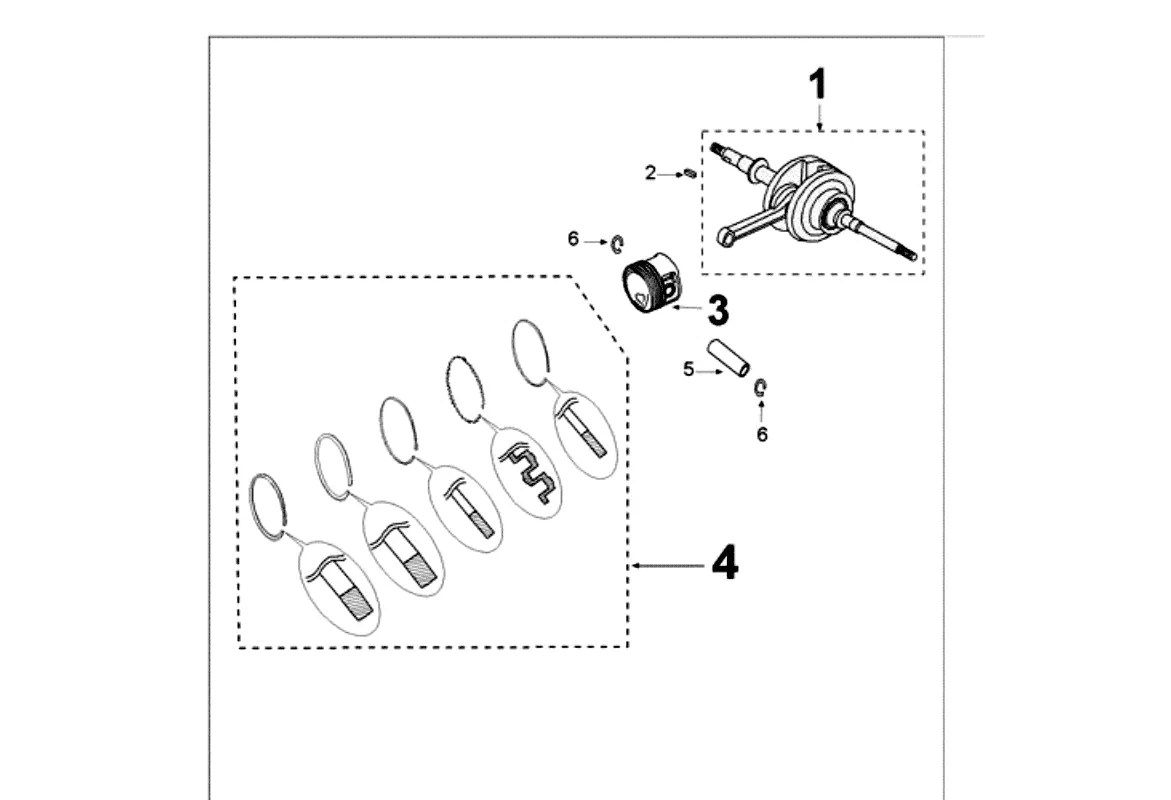 1
2
6
3
5
6
4