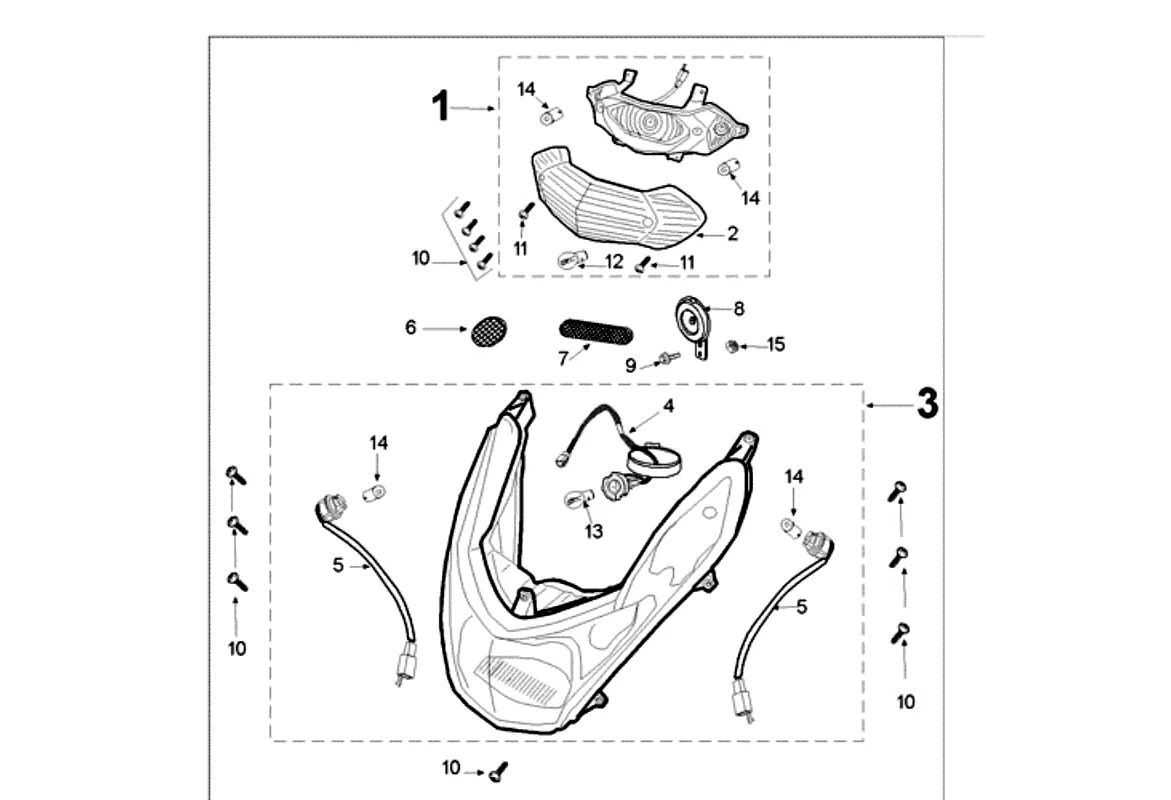 1
14
14
2
11
10
12
11
6
7
8
9
15
3
4
14
14
13
5
5
10
10
10