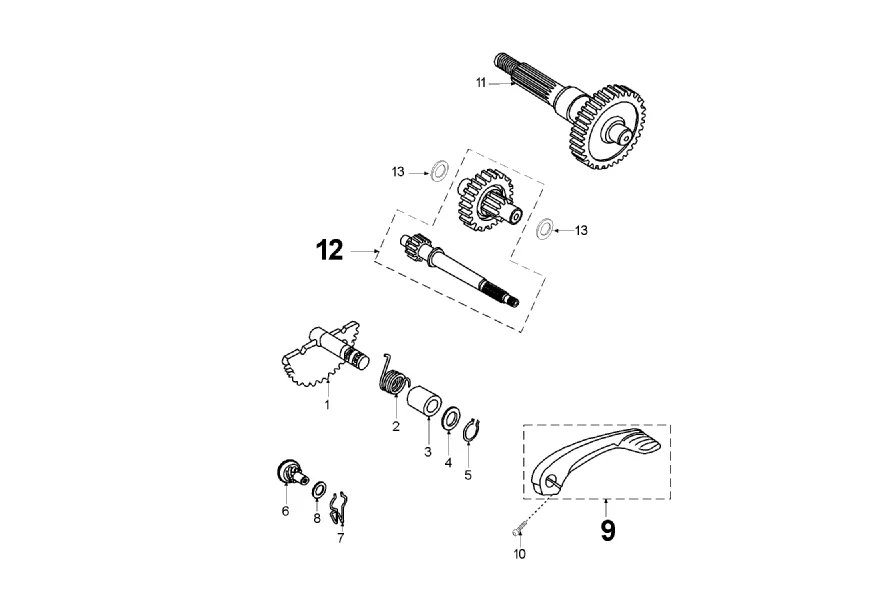 11
13
13
12
1
2
3
4
5
6
8
7
9
10