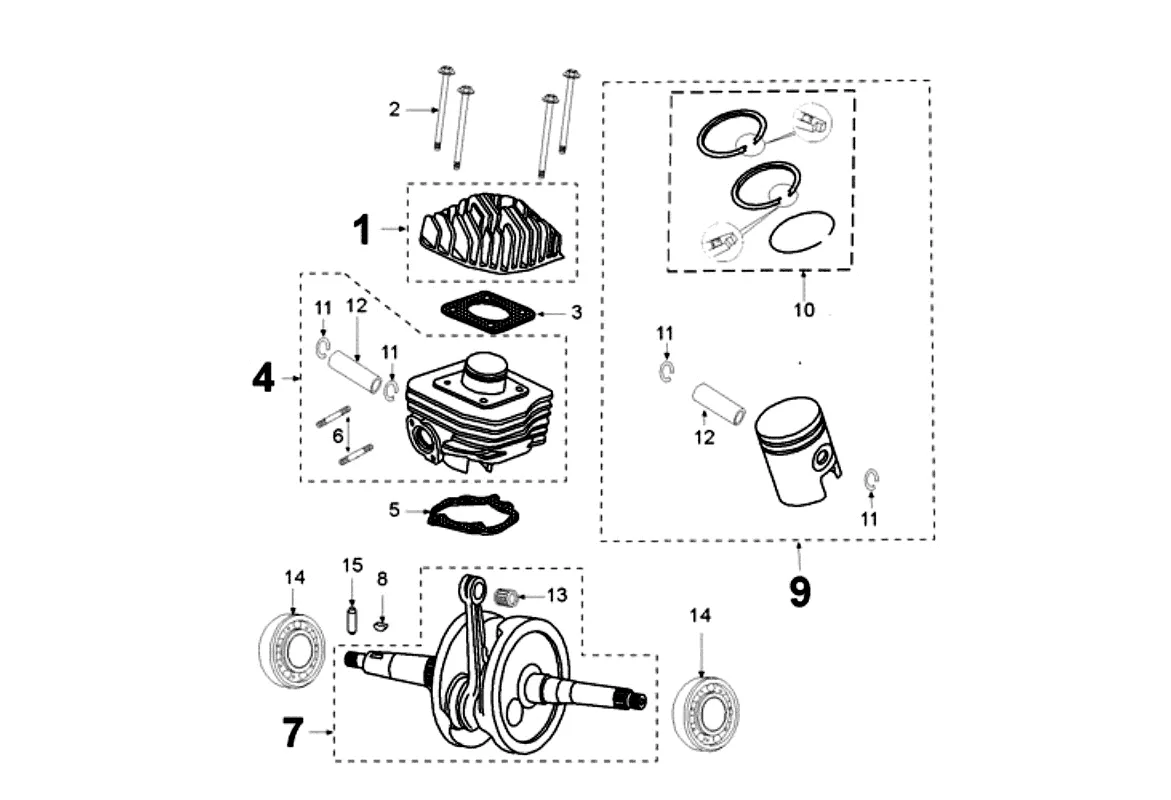 2
1
3
11
12
11
4
6
5
10
11
12
11
9
14
15
8
13
14
7