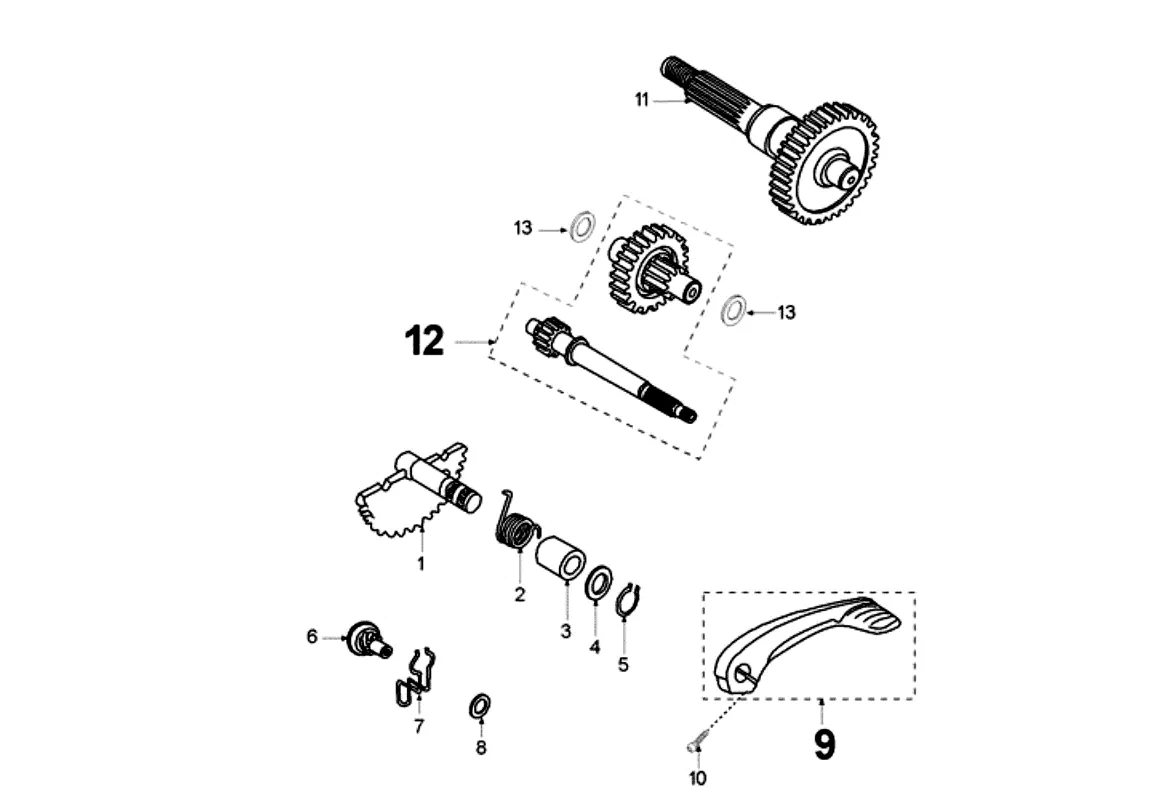 11

13

13

12

1

2

3

4

5

6

7

8

9

10